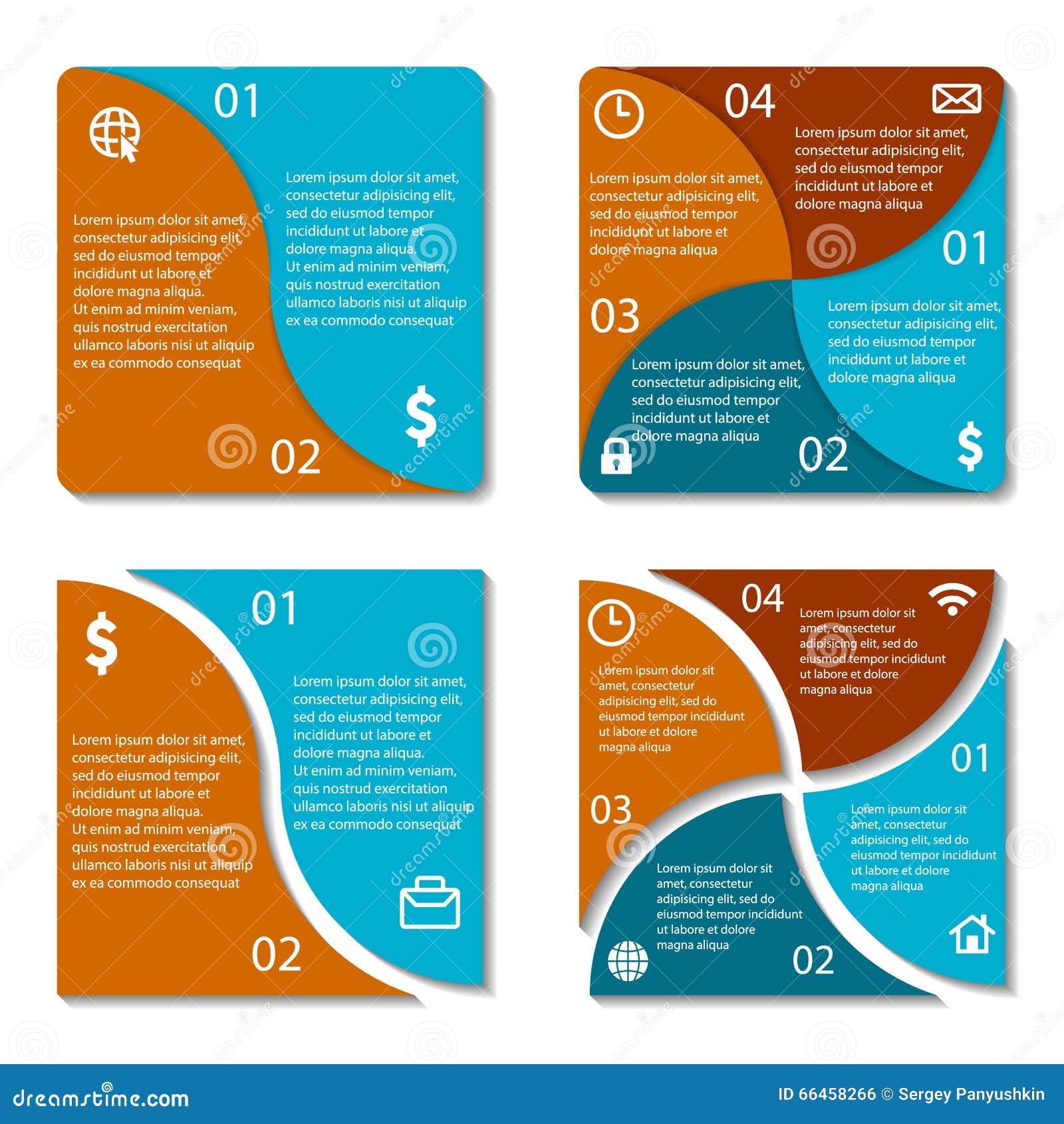 01

Lorem ipsum dolor sit amet, consectetur adipisicing elit, sed do eiusmod tempor incididunt ut labore et dolore magna aliqua. Ut enim ad minim veniam, quis nostrud exercitation ullamco laboris nisi ut aliquip ex ea commodo consequat

Lorem ipsum dolor sit amet, consectetur adipisicing elit, sed do eiusmod tempor incididunt ut labore et dolore magna aliqua. Ut enim ad minim veniam, quis nostrud exercitation ullamco laboris nisi ut aliquip ex ea commodo consequat

$

02

04

Lorem ipsum dolor sit amet, consectetur adipisicing elit, sed do eiusmod tempor incididunt ut labore et dolore magna aliqua

Lorem ipsum dolor sit amet, consectetur adipisicing elit, sed do eiusmod tempor incididunt ut labore et dolore magna aliqua

01

03

Lorem ipsum dolor sit amet, consectetur adipisicing elit, sed do eiusmod tempor incididunt ut labore et dolore magna aliqua

Lorem ipsum dolor sit amet, consectetur adipisicing elit, sed do eiusmod tempor incididunt ut labore et dolore magna aliqua

02

$

$

01

Lorem ipsum dolor sit amet, consectetur adipisicing elit, sed do eiusmod tempor incididunt ut labore et dolore magna aliqua. Ut enim ad minim veniam, quis nostrud exercitation ullamco laboris nisi ut aliquip ex ea commodo consequat

Lorem ipsum dolor sit amet, consectetur adipisicing elit, sed do eiusmod tempor incididunt ut labore et dolore magna aliqua. Ut enim ad minim veniam, quis nostrud exercitation ullamco laboris nisi ut aliquip ex ea commodo consequat

02

04

Lorem ipsum dolor sit amet, consectetur adipisicing elit, sed do eiusmod tempor incididunt ut labore et dolore magna aliqua

Lorem ipsum dolor sit amet, consectetur adipisicing elit, sed do eiusmod tempor incididunt ut labore et dolore magna aliqua

01

03

Lorem ipsum dolor sit amet, consectetur adipisicing elit, sed do eiusmod tempor incididunt ut labore et dolore magna aliqua

Lorem ipsum dolor sit amet, consectetur adipisicing elit, sed do eiusmod tempor incididunt ut labore et dolore magna aliqua

02

dreamstime.com

ID 66458266 © Sergey Panyushkin