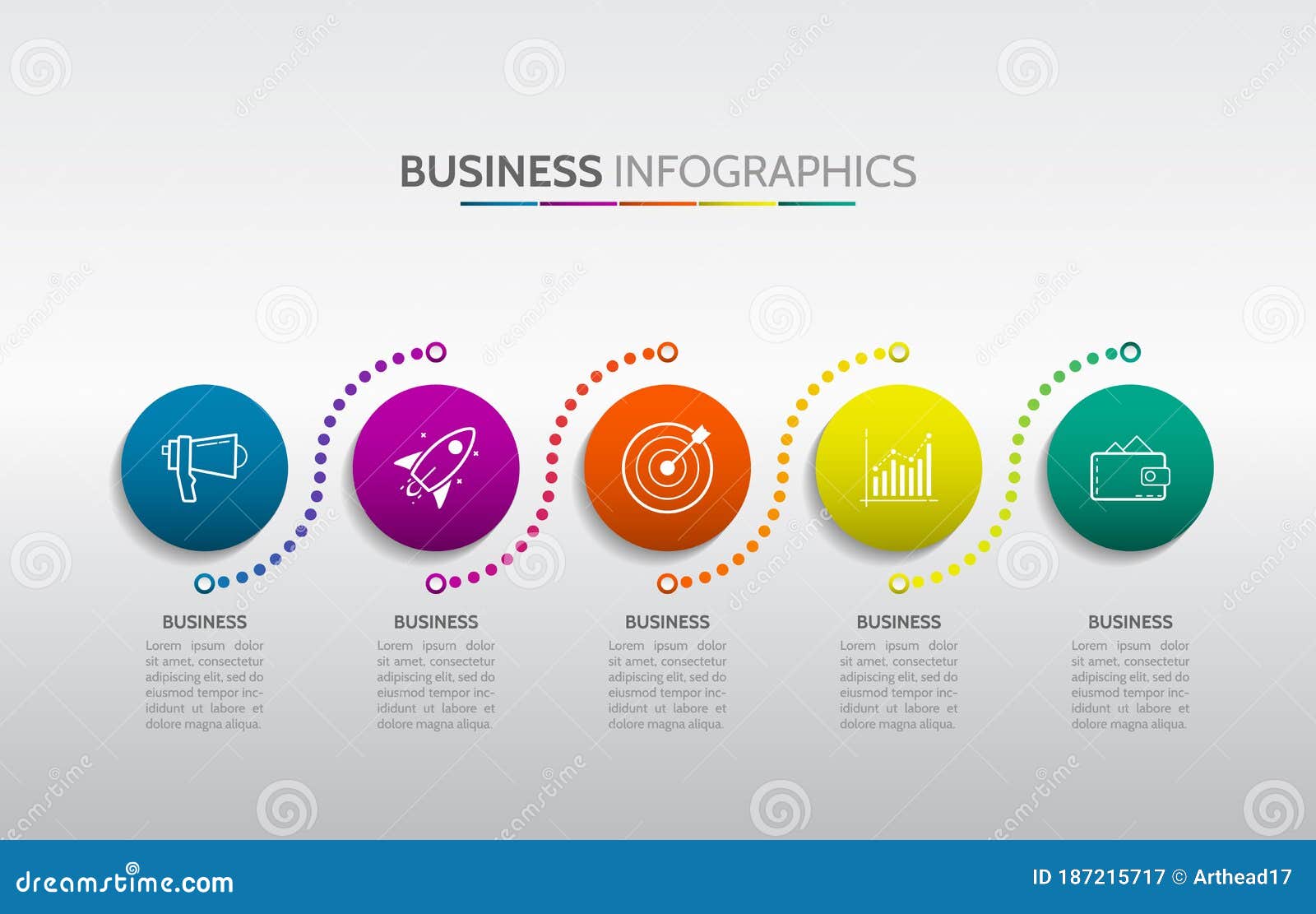 BUSINESS INFOGRAPHICS

BUSINESS
Lorem ipsum dolor sit amet, consectetur adipiscing elit, sed do eiusmod tempor incididunt ut labore et dolore magna aliqua.

BUSINESS
Lorem ipsum dolor sit amet, consectetur adipiscing elit, sed do eiusmod tempor incididunt ut labore et dolore magna aliqua.

BUSINESS
Lorem ipsum dolor sit amet, consectetur adipiscing elit, sed do eiusmod tempor incididunt ut labore et dolore magna aliqua.

BUSINESS
Lorem ipsum dolor sit amet, consectetur adipiscing elit, sed do eiusmod tempor incididunt ut labore et dolore magna aliqua.

BUSINESS
Lorem ipsum dolor sit amet, consectetur adipiscing elit, sed do eiusmod tempor incididunt ut labore et dolore magna aliqua.

dreamstime.com

ID 187215717 © Arthead17