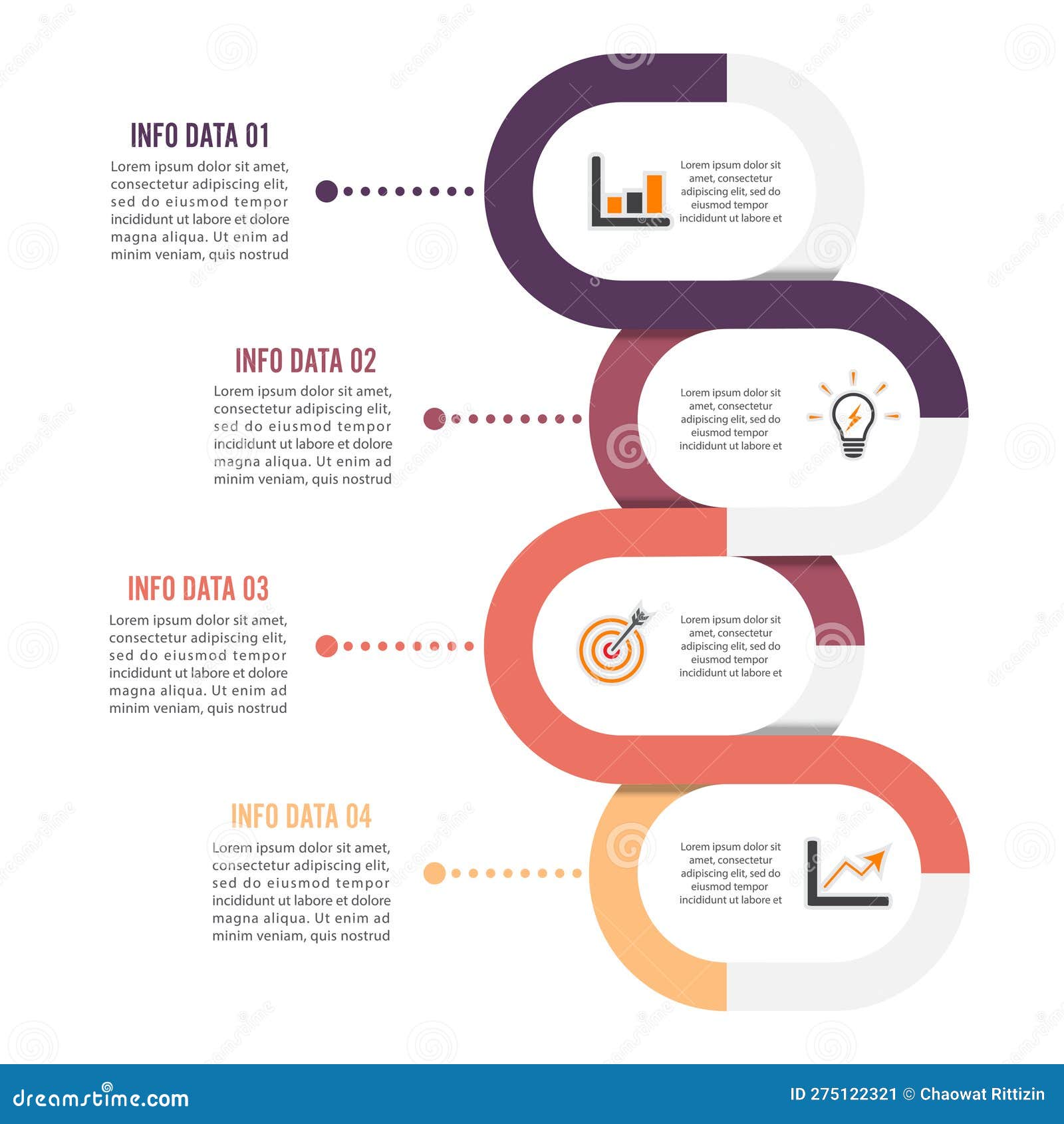 INFO DATA 01

Lorem ipsum dolor sit amet, consectetur adipiscing elit, sed do eiusmod tempor incididunt ut labore et dolore magna aliqua. Ut enim ad minim veniam, quis nostrud

Lorem ipsum dolor sit amet, consectetur adipiscing elit, sed do eiusmod tempor incididunt ut labore et

INFO DATA 02

Lorem ipsum dolor sit amet, consectetur adipiscing elit, sed do eiusmod tempor incididunt ut labore et dolore magna aliqua. Ut enim ad minim veniam, quis nostrud

Lorem ipsum dolor sit amet, consectetur adipiscing elit, sed do eiusmod tempor incididunt ut labore et

INFO DATA 03

Lorem ipsum dolor sit amet, consectetur adipiscing elit, sed do eiusmod tempor incididunt ut labore et dolore magna aliqua. Ut enim ad minim veniam, quis nostrud

Lorem ipsum dolor sit amet, consectetur adipiscing elit, sed do eiusmod tempor incididunt ut labore et

INFO DATA 04

Lorem ipsum dolor sit amet, consectetur adipiscing elit, sed do eiusmod tempor incididunt ut labore et dolore magna aliqua. Ut enim ad minim veniam, quis nostrud

Lorem ipsum dolor sit amet, consectetur adipiscing elit, sed do eiusmod tempor incididunt ut labore et

dreamstime.com

ID 275122321 © Chaowat Rittizin