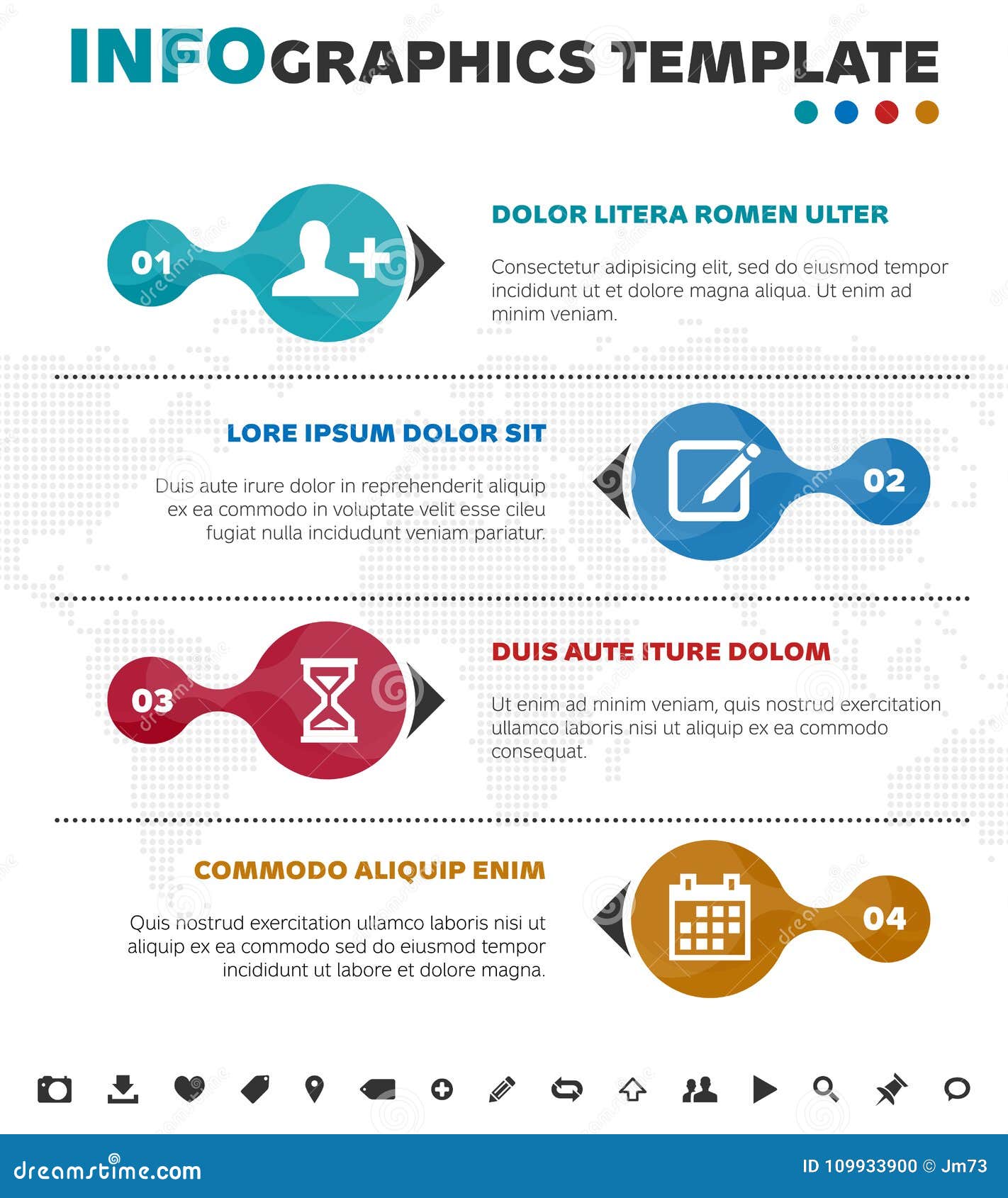 INFOGRAPHICS TEMPLATE

01

DOLOR LITERA ROMEN ULTER

Consectetur adipisicing elit, sed do eiusmod tempor incididunt ut et dolore magna aliqua. Ut enim ad minim veniam.

LORE IPSUM DOLOR SIT

Duis aute irure dolor in reprehenderit aliquip ex ea commodo in voluptate velit esse cileu fugiat nulla incididunt veniam pariatur.

02

03

DUIS AUTE ITURE DOLOM

Ut enim ad minim veniam, quis nostrud exercitation ullamco laboris nisi ut aliquip ex ea commodo consequat.

COMMODO ALIQUIP ENIM

Quis nostrud exercitation ullamco laboris nisi ut aliquip ex ea commodo sed do eiusmod tempor incididunt ut labore et dolore magna.

04

dreamstime.com

ID 109933900 © Jm73