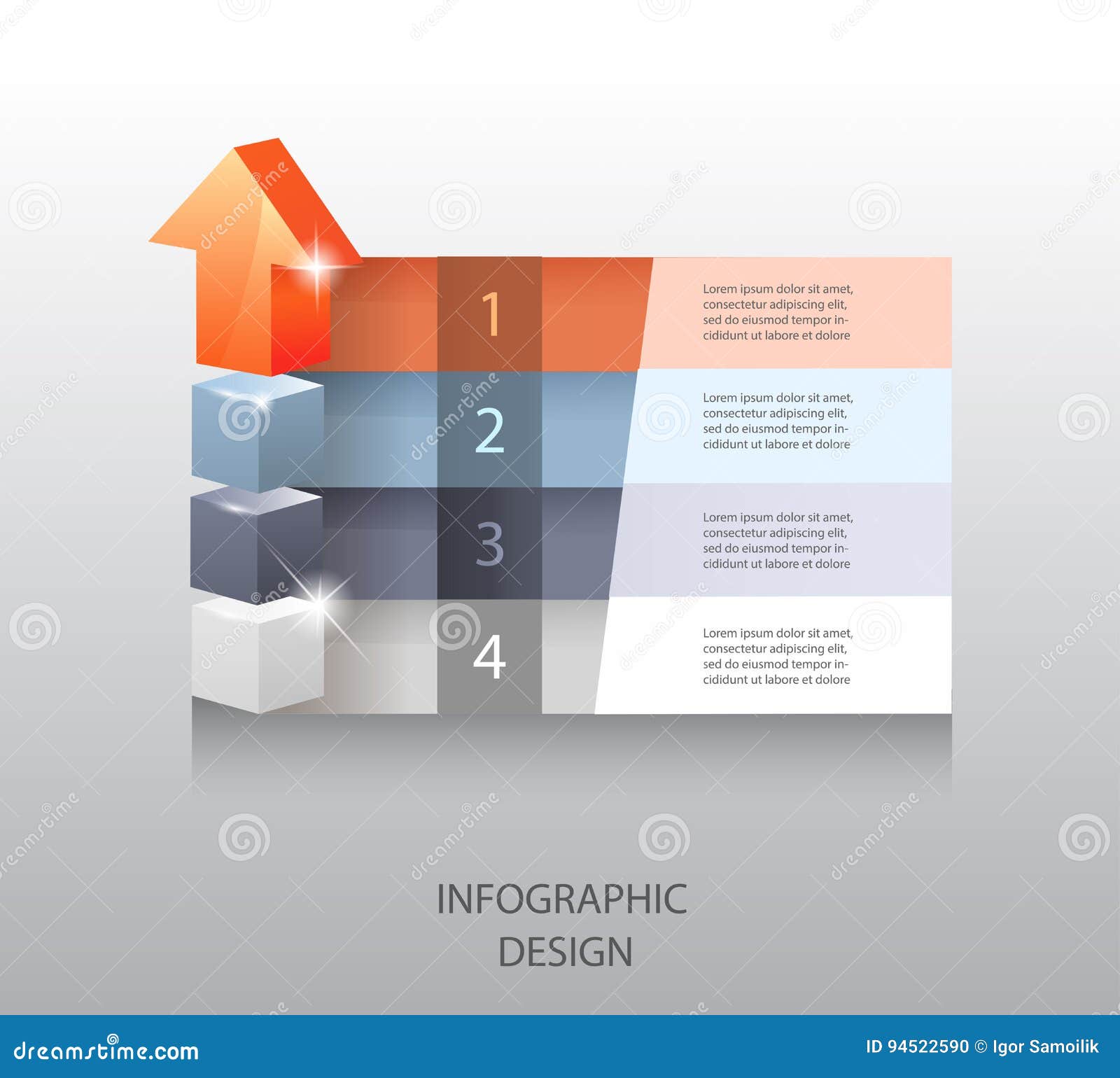 1

Lorem ipsum dolor sit amet, consectetur adipiscing elit, sed do eiusmod tempor incididunt ut labore et dolore

2

Lorem ipsum dolor sit amet, consectetur adipiscing elit, sed do eiusmod tempor incididunt ut labore et dolore

3

Lorem ipsum dolor sit amet, consectetur adipiscing elit, sed do eiusmod tempor incididunt ut labore et dolore

4

Lorem ipsum dolor sit amet, consectetur adipiscing elit, sed do eiusmod tempor incididunt ut labore et dolore

INFOGRAPHIC DESIGN

dreamstime.com

ID 94522590 © Igor Samoilik