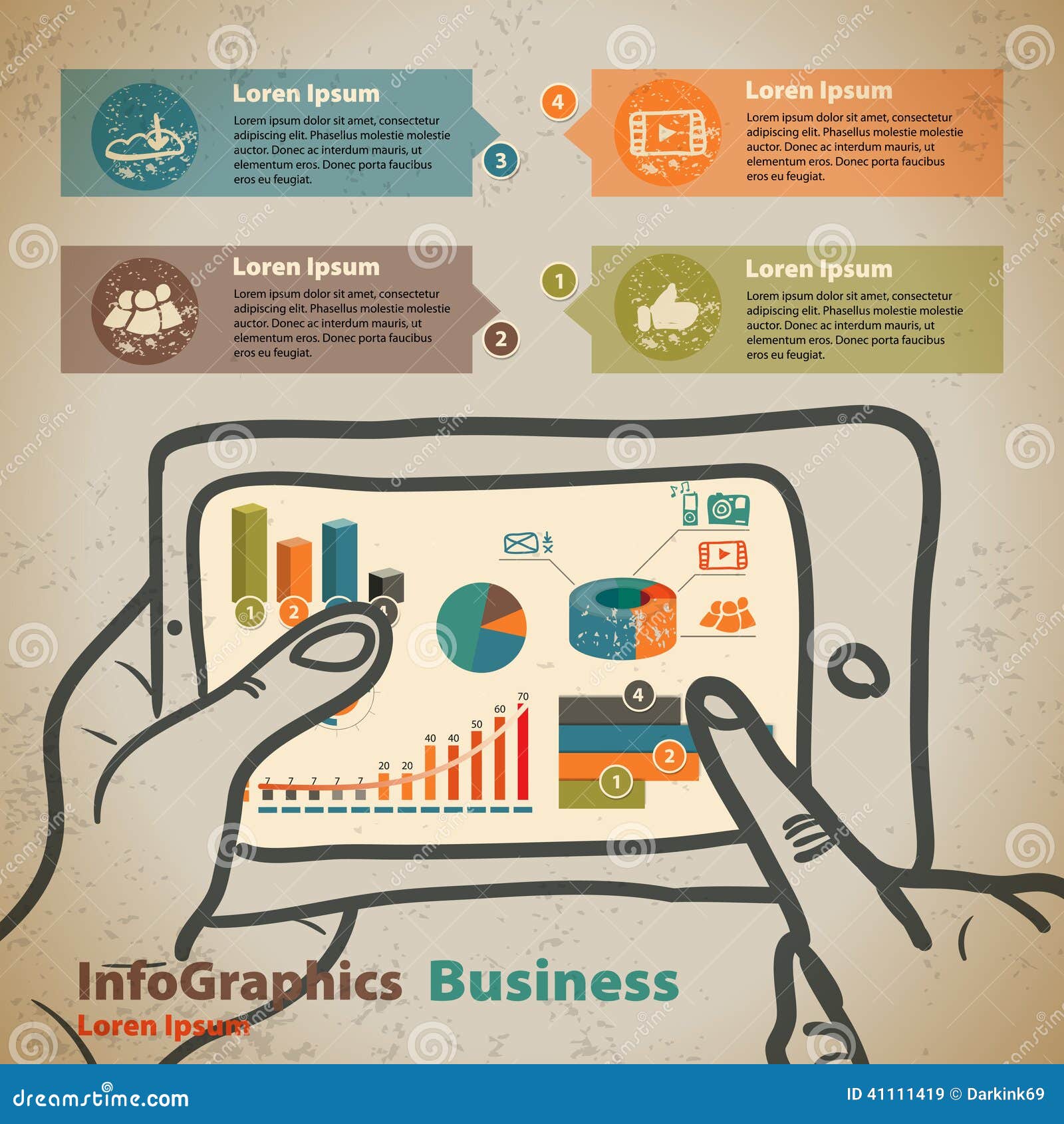 Loren Ipsum

Lorem ipsum dolor sit amet, consectetur adipiscing elit. Phasellus molestie molestie auctor. Donec ac interdum mauris, ut elementum eros. Donec porta faucibus eros eu feugiat.

3

4

Loren Ipsum

Lorem ipsum dolor sit amet, consectetur adipiscing elit. Phasellus molestie molestie auctor. Donec ac interdum mauris, ut elementum eros. Donec porta faucibus eros eu feugiat.

Loren Ipsum

Lorem ipsum dolor sit amet, consectetur adipiscing elit. Phasellus molestie molestie auctor. Donec ac interdum mauris, ut elementum eros. Donec porta faucibus eros eu feugiat.

2

1

Loren Ipsum

Lorem ipsum dolor sit amet, consectetur adipiscing elit. Phasellus molestie molestie auctor. Donec ac interdum mauris, ut elementum eros. Donec porta faucibus eros eu feugiat.

1 2 4

7 7 7 7 7 20 20 40 40 50 60 70

4 2 1

InfoGraphics Business

Loren Ipsum

dreamstime.com

ID 41111419 © Darkink69