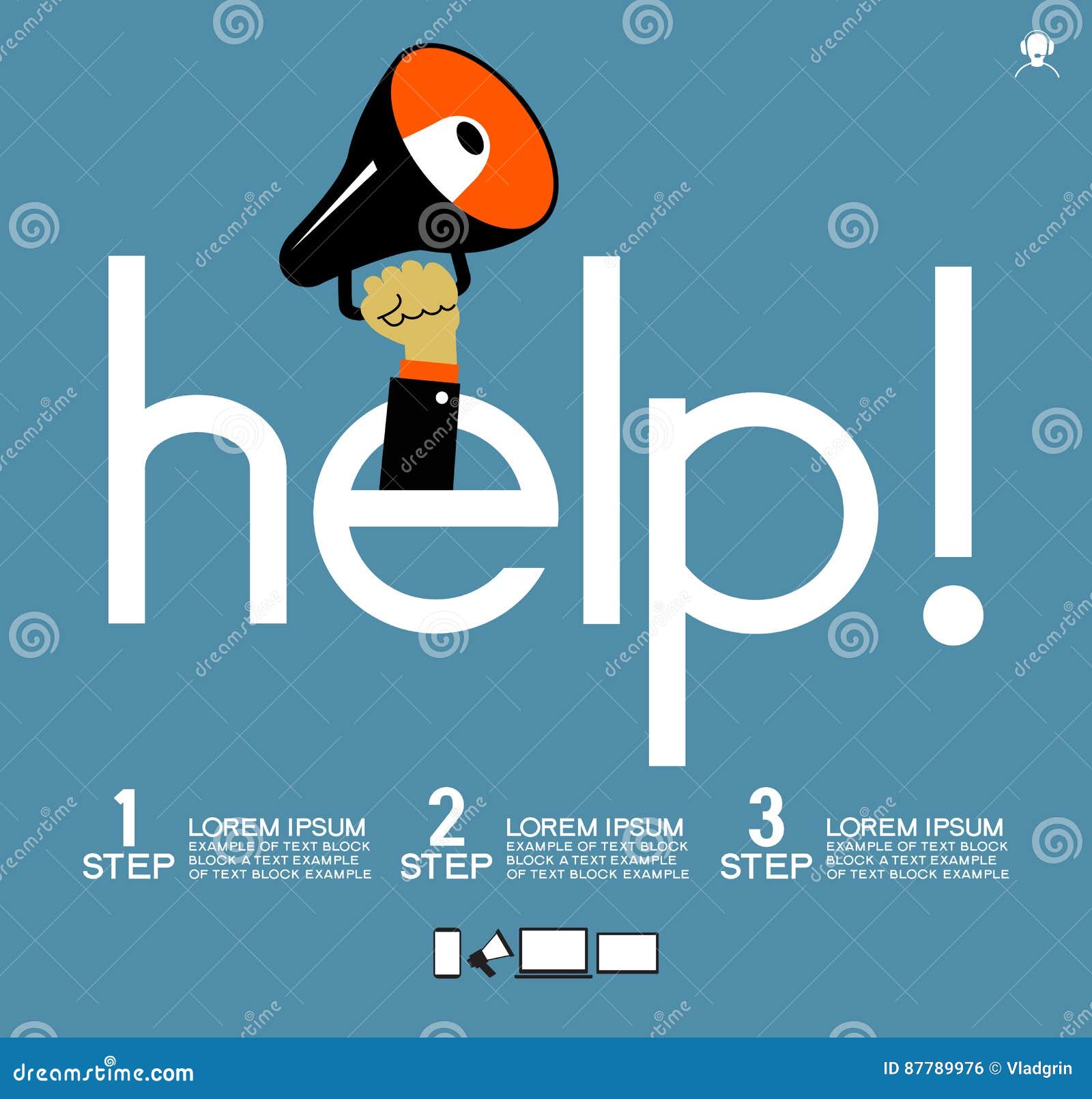 help!

1
STEP
LOREM IPSUM
EXAMPLE OF TEXT BLOCK BLOCK A TEXT EXAMPLE OF TEXT BLOCK EXAMPLE

2
STEP
LOREM IPSUM
EXAMPLE OF TEXT BLOCK BLOCK A TEXT EXAMPLE OF TEXT BLOCK EXAMPLE

3
STEP
LOREM IPSUM
EXAMPLE OF TEXT BLOCK BLOCK A TEXT EXAMPLE OF TEXT BLOCK EXAMPLE

dreamstime.com
ID 87789976 © Vladgrin