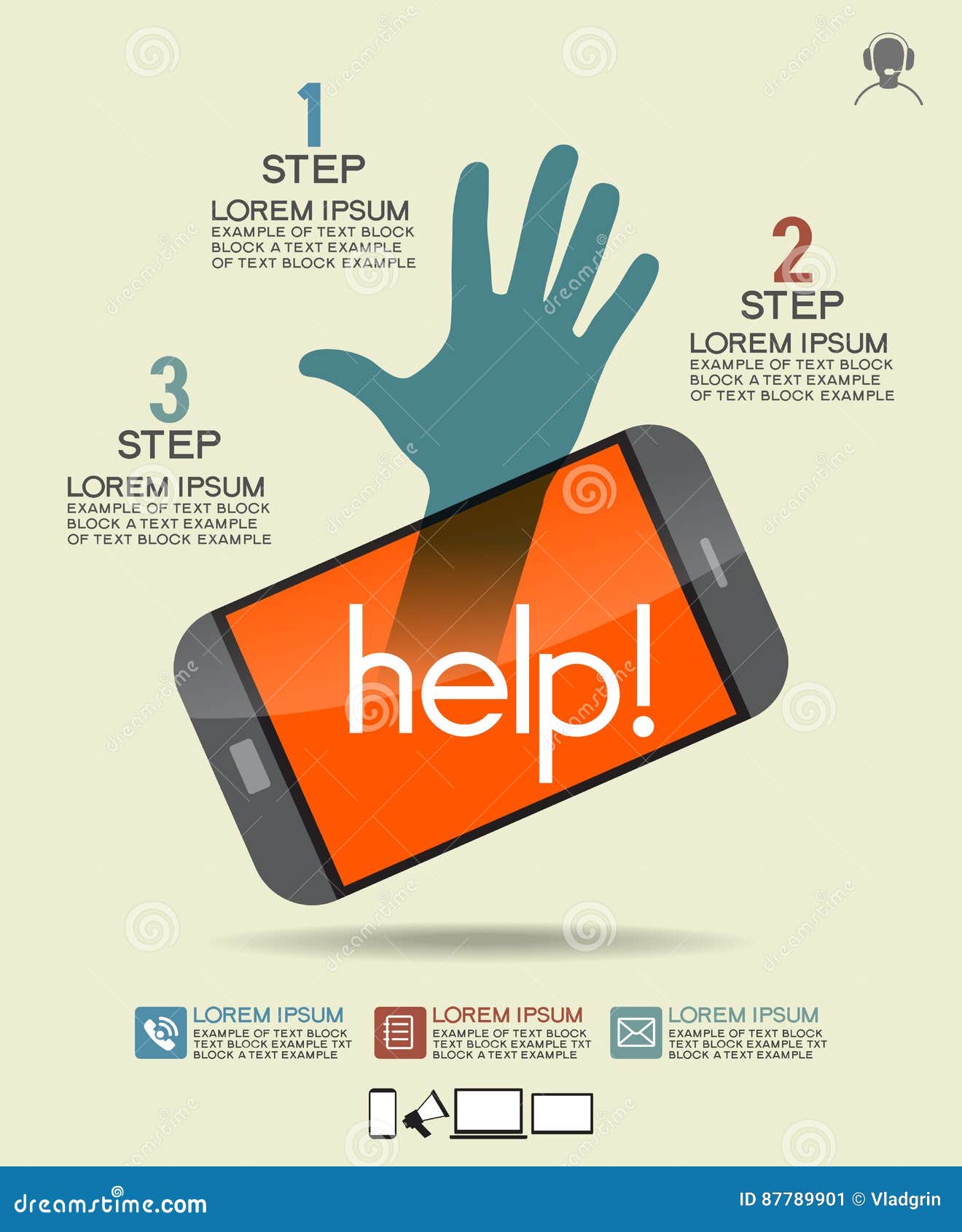 1
STEP
LOREM IPSUM
EXAMPLE OF TEXT BLOCK BLOCK A TEXT EXAMPLE OF TEXT BLOCK EXAMPLE

2
STEP
LOREM IPSUM
EXAMPLE OF TEXT BLOCK BLOCK A TEXT EXAMPLE OF TEXT BLOCK EXAMPLE

3
STEP
LOREM IPSUM
EXAMPLE OF TEXT BLOCK BLOCK A TEXT EXAMPLE OF TEXT BLOCK EXAMPLE

help!

LOREM IPSUM
EXAMPLE OF TEXT BLOCK TEXT BLOCK EXAMPLE TXT BLOCK A TEXT EXAMPLE

LOREM IPSUM
EXAMPLE OF TEXT BLOCK TEXT BLOCK EXAMPLE TXT BLOCK A TEXT EXAMPLE

LOREM IPSUM
EXAMPLE OF TEXT BLOCK TEXT BLOCK EXAMPLE TXT BLOCK A TEXT EXAMPLE

dreamstime.com
ID 87789901 © Vladgrin