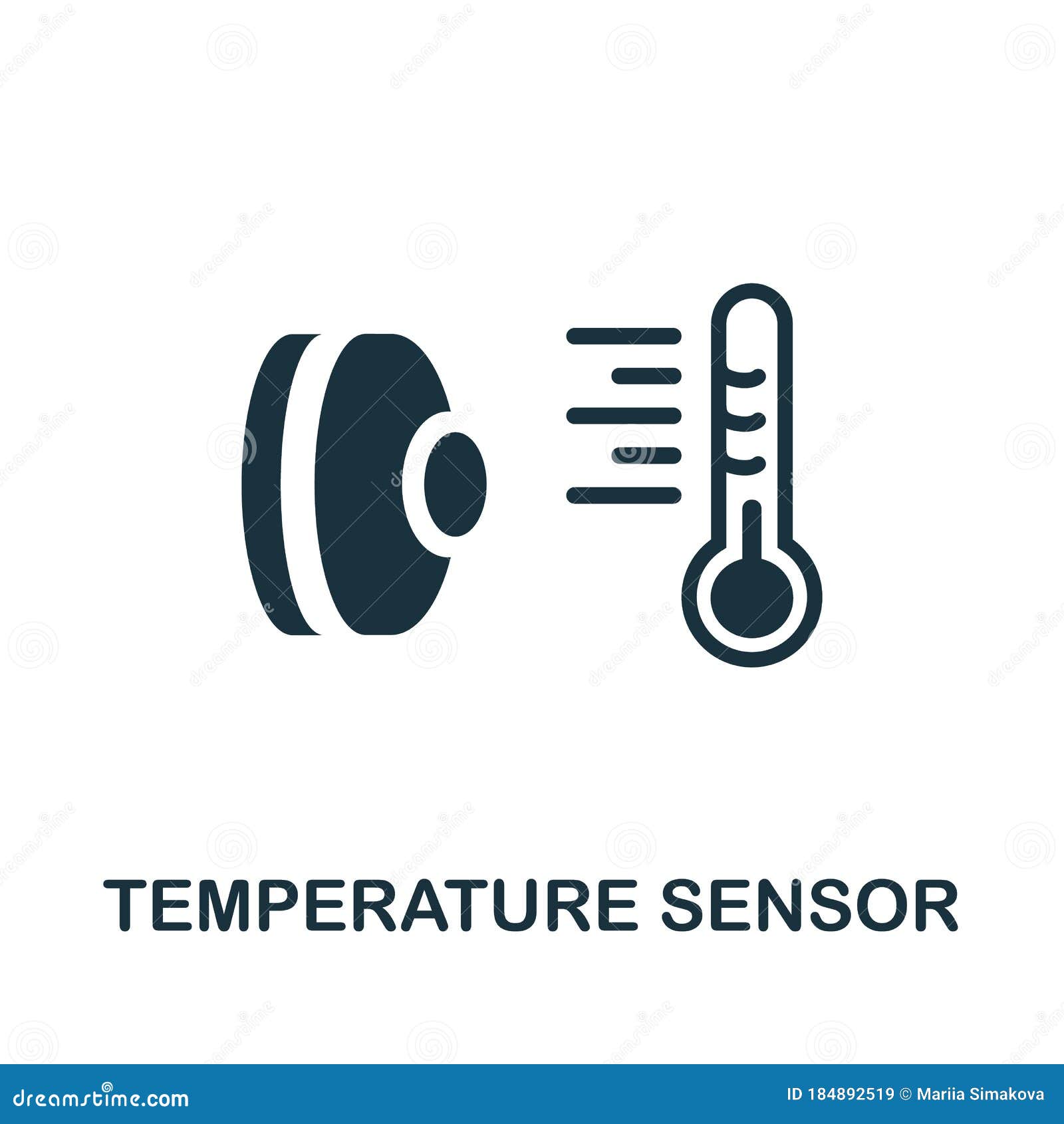 TEMPERATURE SENSOR

dreamstime.com

ID 184892519 © Mariia Simakova