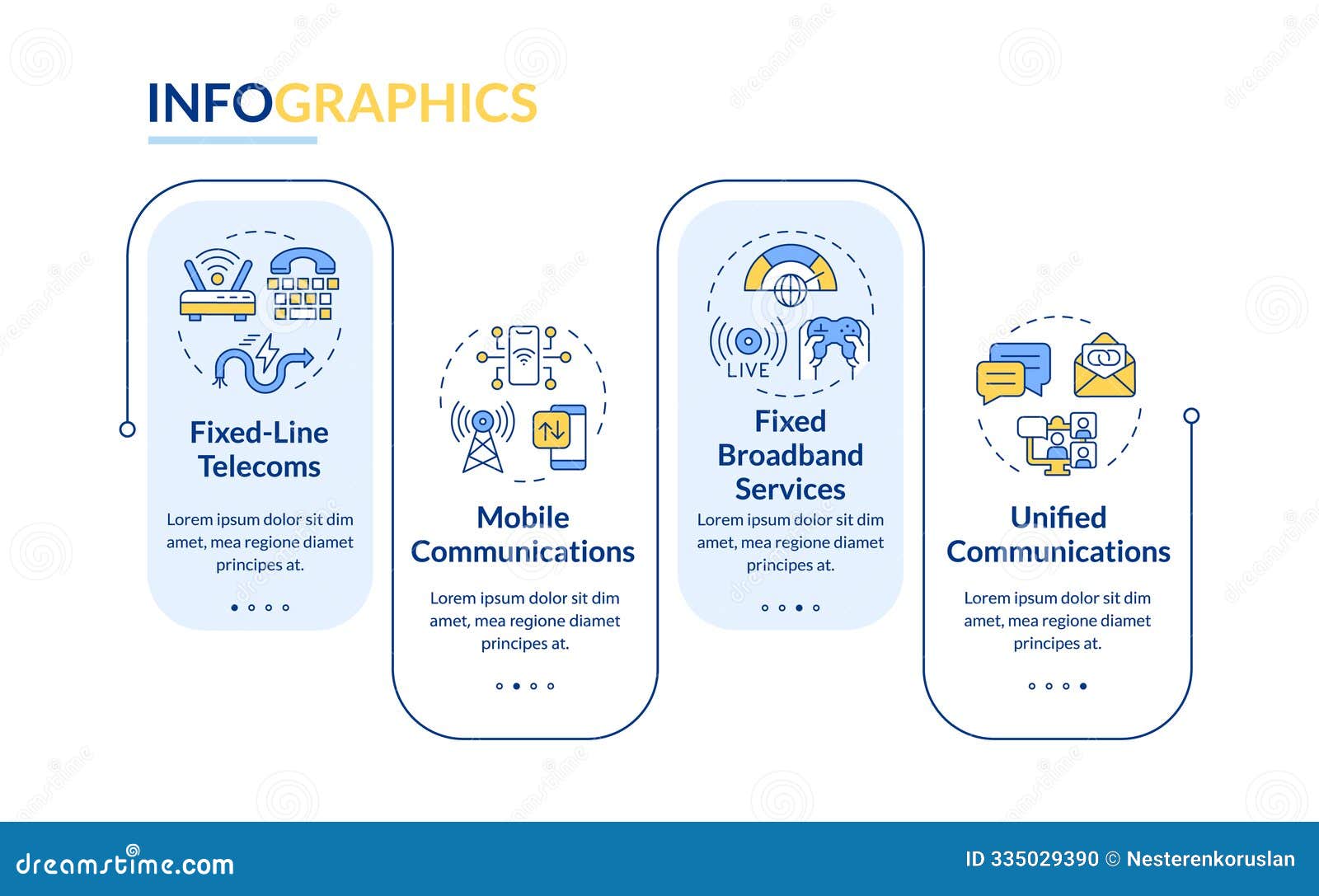 INFOGRAPHICS

Fixed-Line Telecoms

Lorem ipsum dolor sit dim amet, mea regione diamet principes at.

Mobile Communications

Lorem ipsum dolor sit dim amet, mea regione diamet principes at.

LIVE

Fixed Broadband Services

Lorem ipsum dolor sit dim amet, mea regione diamet principes at.

Unified Communications

Lorem ipsum dolor sit dim amet, mea regione diamet principes at.

dreamstime.com

ID 335029390 © Nesterenkoruslan