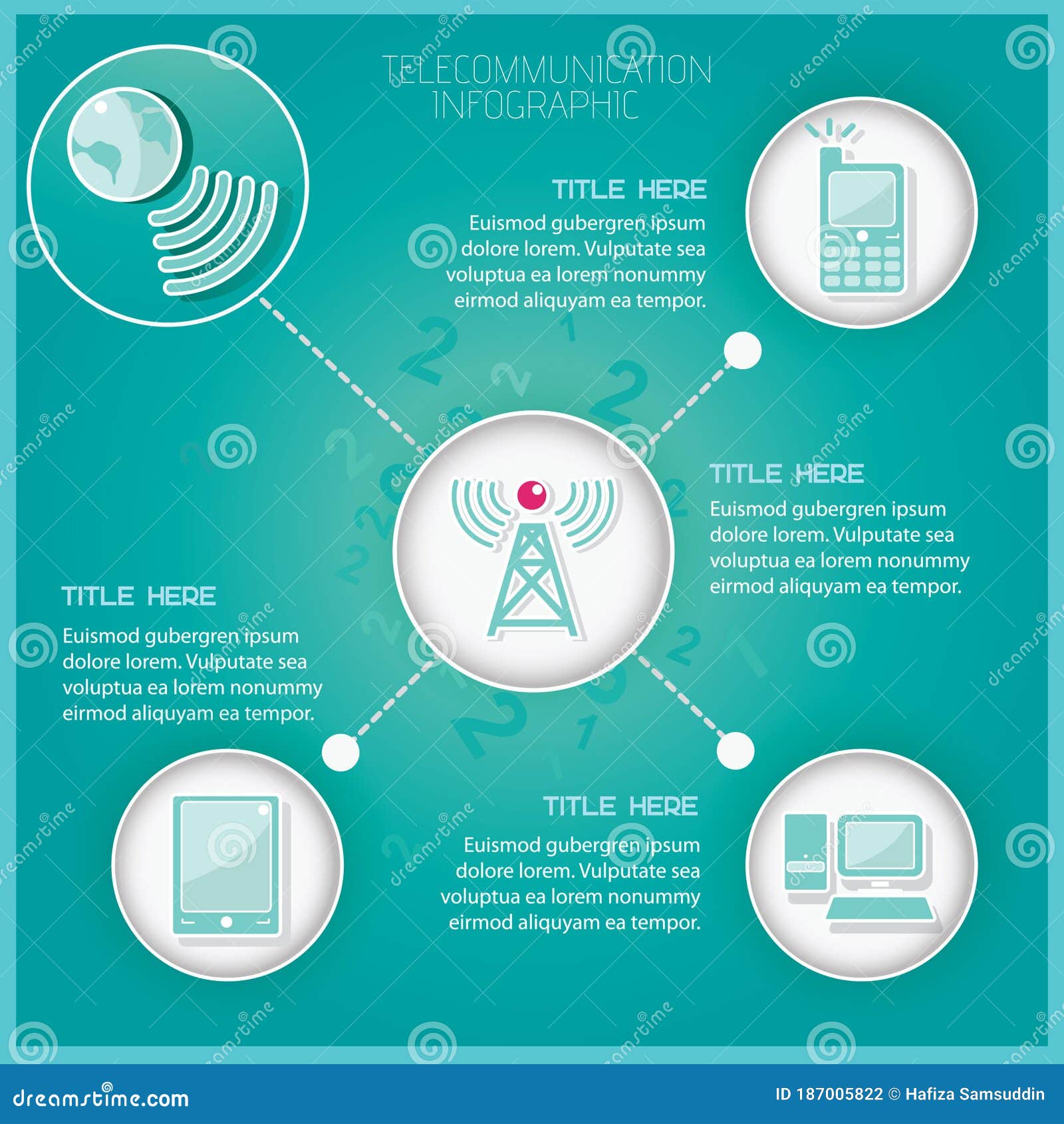 TELECOMMUNICATION INFOGRAPHIC

TITLE HERE
Euismod gubergren ipsum dolore lorem. Vulputate sea voluptua ea lorem nonummy eirmod aliquyam ea tempor.

TITLE HERE
Euismod gubergren ipsum dolore lorem. Vulputate sea voluptua ea lorem nonummy eirmod aliquyam ea tempor.

TITLE HERE
Euismod gubergren ipsum dolore lorem. Vulputate sea voluptua ea lorem nonummy eirmod aliquyam ea tempor.

TITLE HERE
Euismod gubergren ipsum dolore lorem. Vulputate sea voluptua ea lorem nonummy eirmod aliquyam ea tempor.

dreamstime.com
ID 187005822 © Hafiza Samsuddin