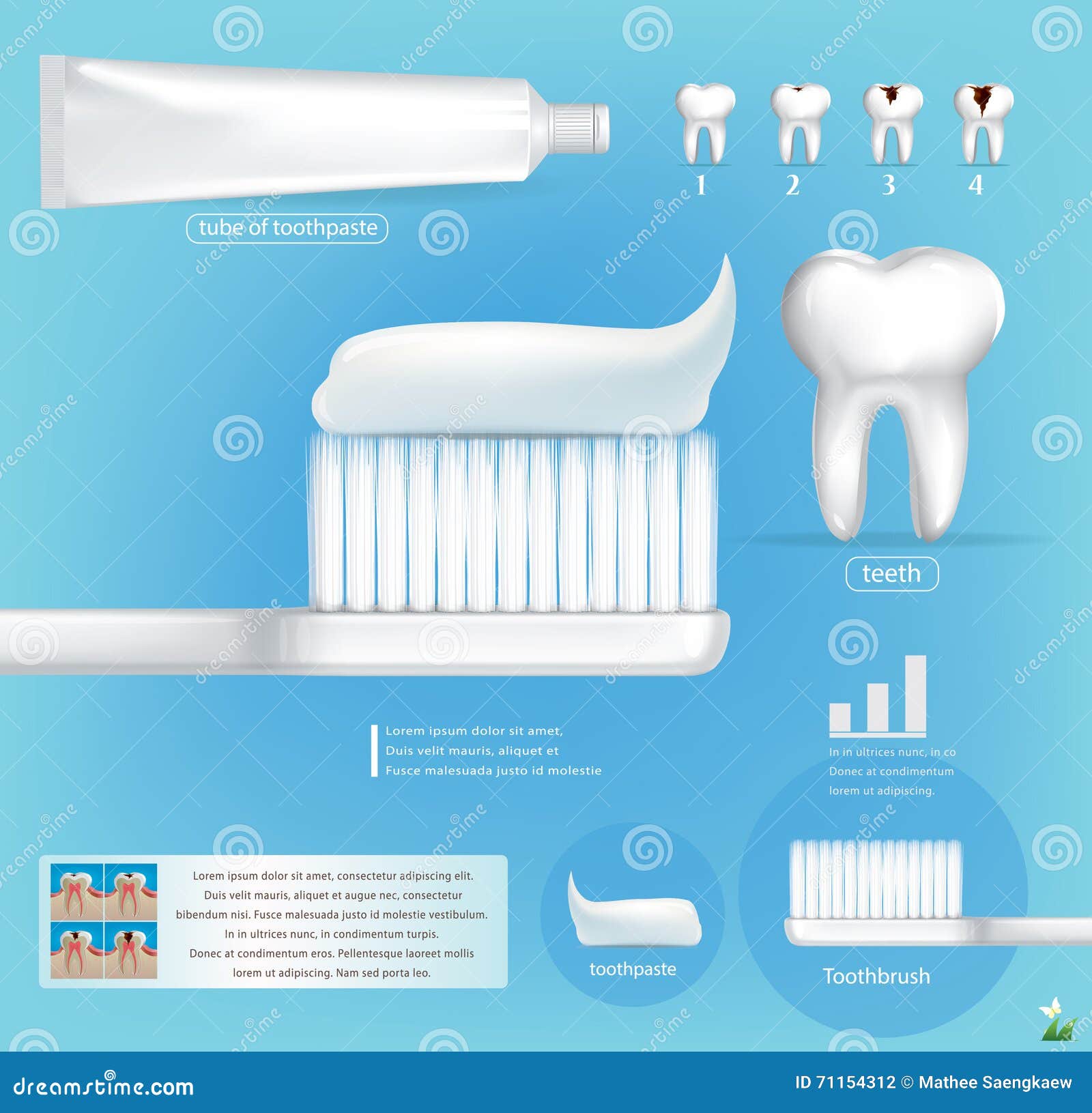 1 2 3 4

tube of toothpaste

teeth

Lorem ipsum dolor sit amet,
Duis velit mauris, aliquet et
Fusce malesuada justo id molestie

In in ultrices nunc, in co
Donec at condimentum
lorem ut adipiscing.

Lorem ipsum dolor sit amet, consectetur adipiscing elit. Duis velit mauris, aliquet et augue nec, consectetur bibendum nisi. Fusce malesuada justo id molestie vestibulum. In in ultrices nunc, in condimentum turpis. Donec at condimentum eros. Pellentesque laoreet mollis lorem ut adipiscing. Nam sed porta leo.

toothpaste

Toothbrush

dreamstime.com

ID 71154312 © Mathee Saengkaew