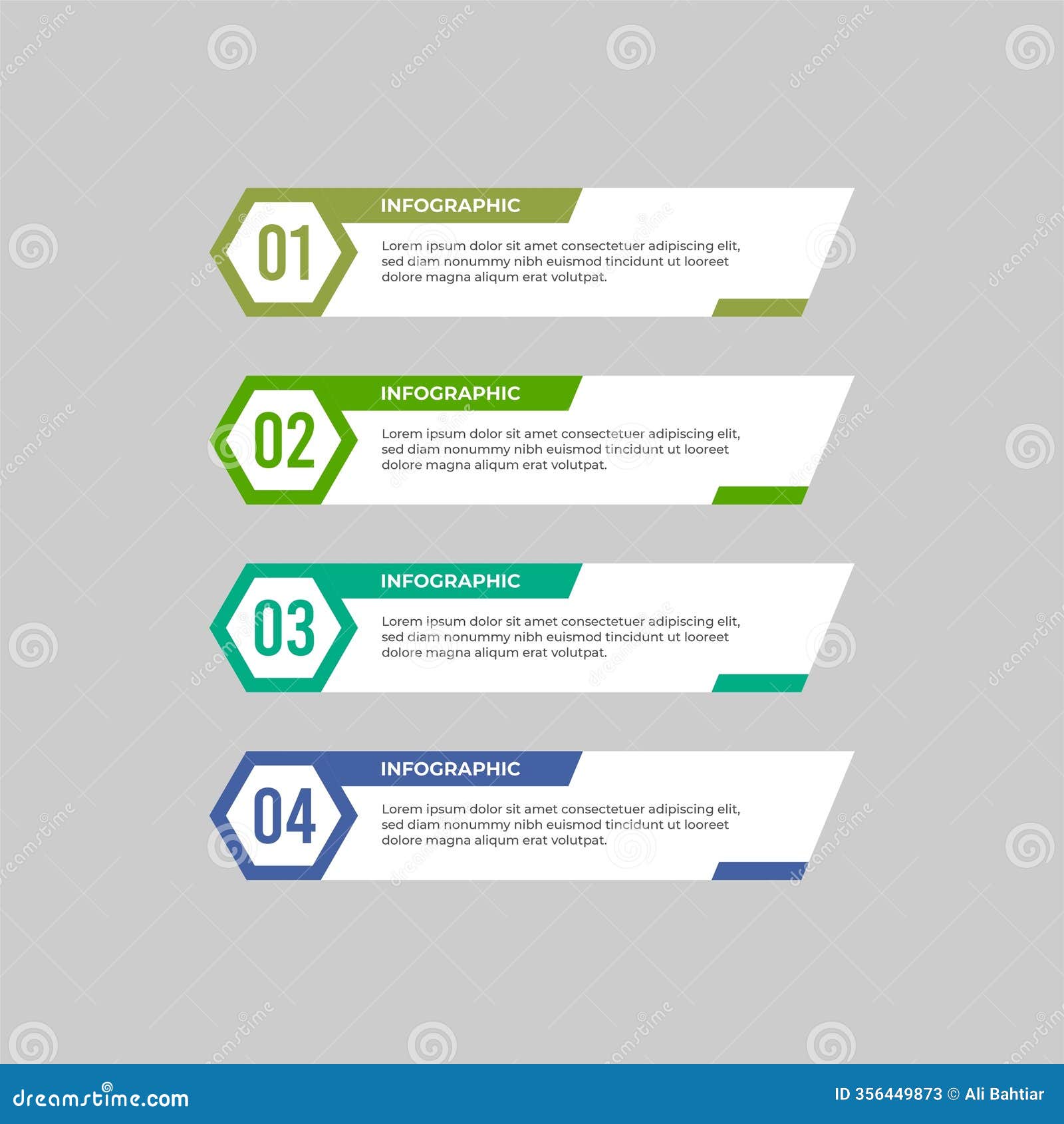 01

INFOGRAPHIC

Lorem ipsum dolor sit amet consectetuer adipiscing elit, sed diam nonummy nibh euismod tincidunt ut looreet dolore magna aliqum erat volutpat.

02

INFOGRAPHIC

Lorem ipsum dolor sit amet consectetuer adipiscing elit, sed diam nonummy nibh euismod tincidunt ut looreet dolore magna aliqum erat volutpat.

03

INFOGRAPHIC

Lorem ipsum dolor sit amet consectetuer adipiscing elit, sed diam nonummy nibh euismod tincidunt ut looreet dolore magna aliqum erat volutpat.

04

INFOGRAPHIC

Lorem ipsum dolor sit amet consectetuer adipiscing elit, sed diam nonummy nibh euismod tincidunt ut looreet dolore magna aliqum erat volutpat.

dreamstime.com

ID 356449873 © Ali Bahtiar