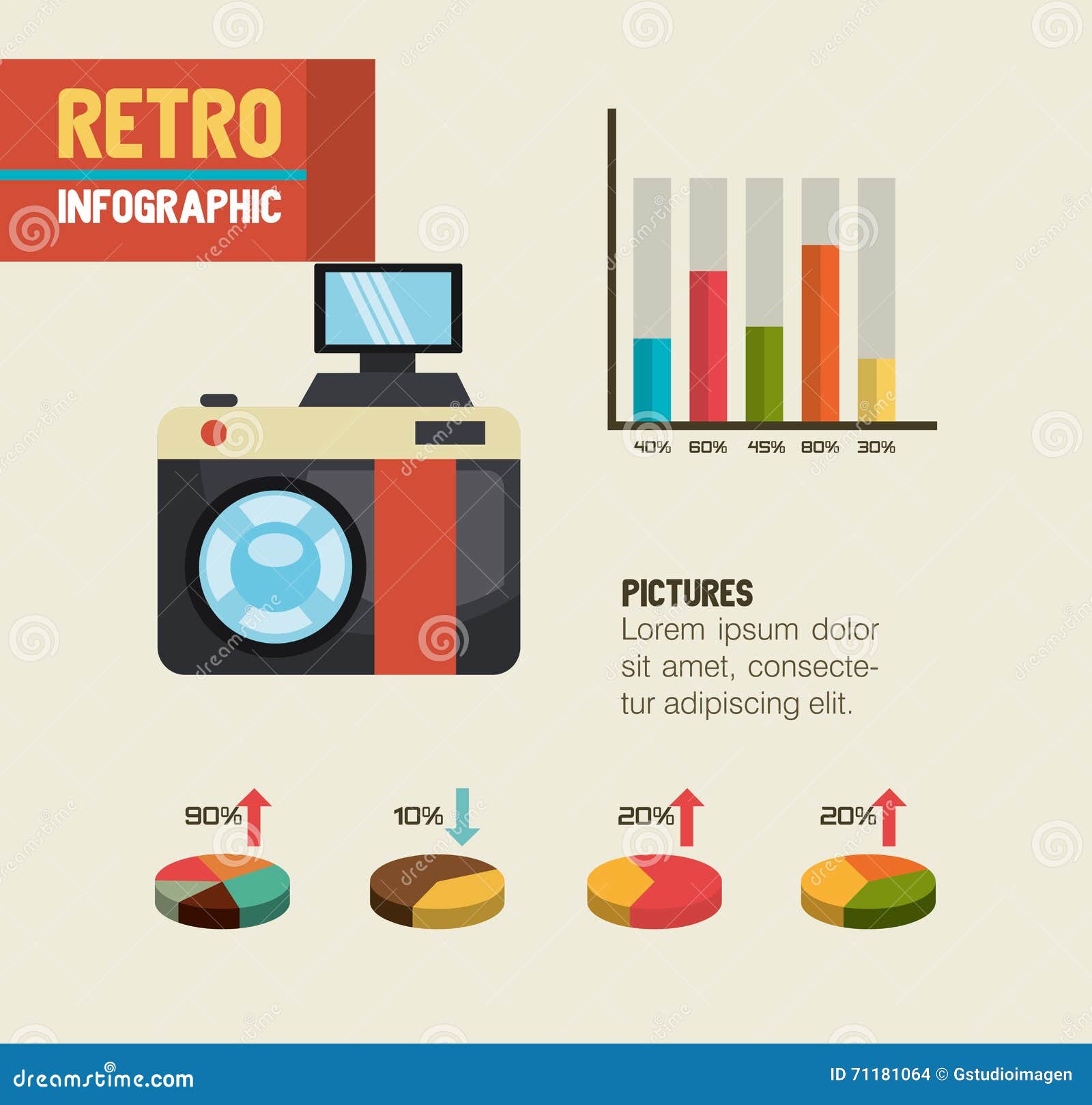 RETRO
INFOGRAPHIC

40% 60% 45% 80% 30%

PICTURES
Lorem ipsum dolor sit amet, consectetur adipiscing elit.

90%
10%
20%
20%

dreamstime.com
ID 71181064 © Gstudioimagen