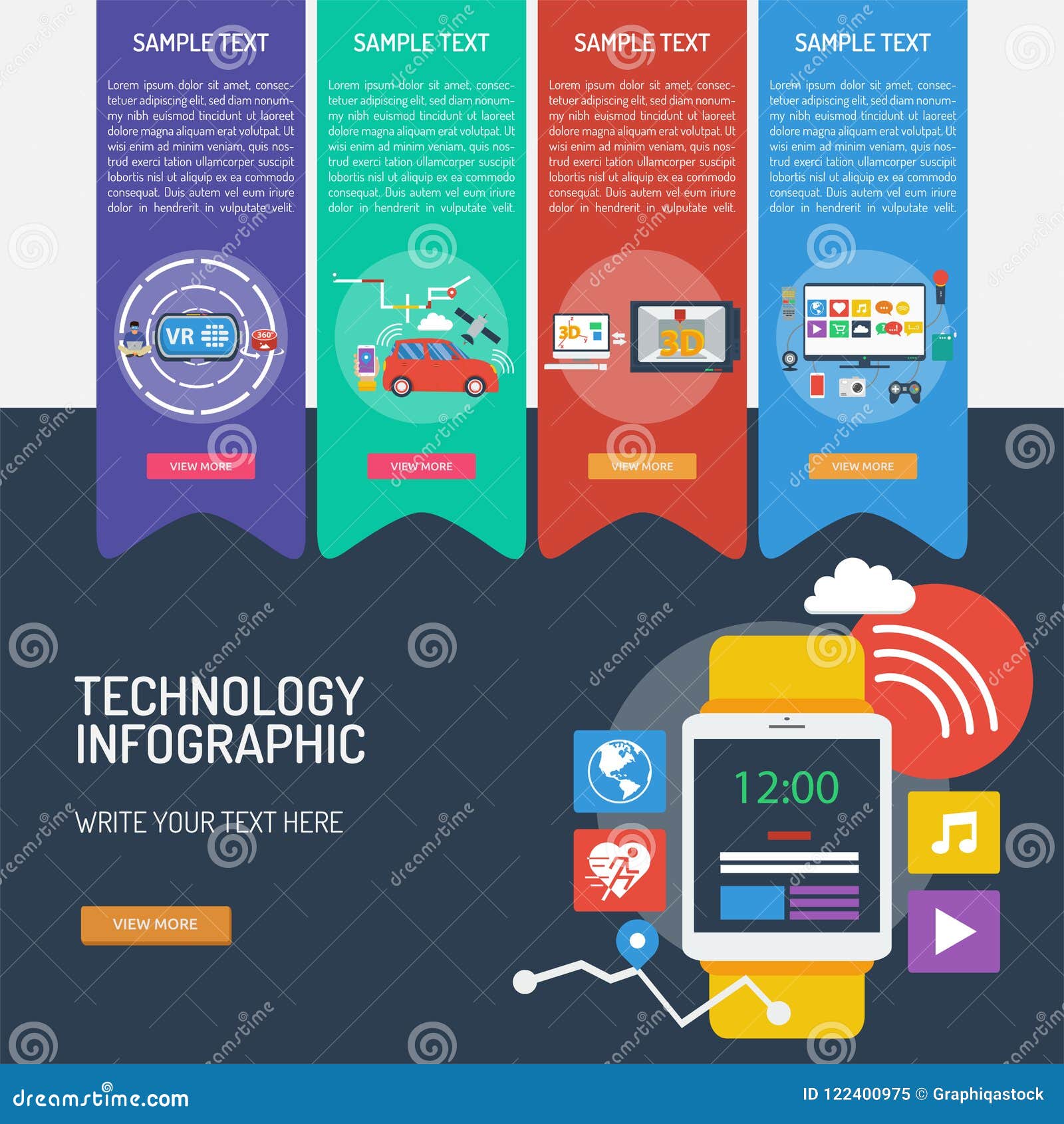 SAMPLE TEXT

Lorem ipsum dolor sit amet, consectetuer adipiscing elit, sed diam nonummy nibh euismod tincidunt ut laoreet dolore magna aliquam erat volutpat. Ut wisi enim ad minim veniam, quis nostrud exerci tation ullamcorper suscipit lobortis nisl ut aliquip ex ea commodo consequat. Duis autem vel eum iriure dolor in hendrerit in vulputate velit.

VR

360°

VIEW MORE

SAMPLE TEXT

Lorem ipsum dolor sit amet, consectetuer adipiscing elit, sed diam nonummy nibh euismod tincidunt ut laoreet dolore magna aliquam erat volutpat. Ut wisi enim ad minim veniam, quis nostrud exerci tation ullamcorper suscipit lobortis nisl ut aliquip ex ea commodo consequat. Duis autem vel eum iriure dolor in hendrerit in vulputate velit.

VIEW MORE

SAMPLE TEXT

Lorem ipsum dolor sit amet, consectetuer adipiscing elit, sed diam nonummy nibh euismod tincidunt ut laoreet dolore magna aliquam erat volutpat. Ut wisi enim ad minim veniam, quis nostrud exerci tation ullamcorper suscipit lobortis nisl ut aliquip ex ea commodo consequat. Duis autem vel eum iriure dolor in hendrerit in vulputate velit.

3D

3D

VIEW MORE

SAMPLE TEXT

Lorem ipsum dolor sit amet, consectetuer adipiscing elit, sed diam nonummy nibh euismod tincidunt ut laoreet dolore magna aliquam erat volutpat. Ut wisi enim ad minim veniam, quis nostrud exerci tation ullamcorper suscipit lobortis nisl ut aliquip ex ea commodo consequat. Duis autem vel eum iriure dolor in hendrerit in vulputate velit.

VIEW MORE

TECHNOLOGY INFOGRAPHIC

WRITE YOUR TEXT HERE

VIEW MORE

12:00

dreamstime.com

ID 122400975 © Graphiqastock