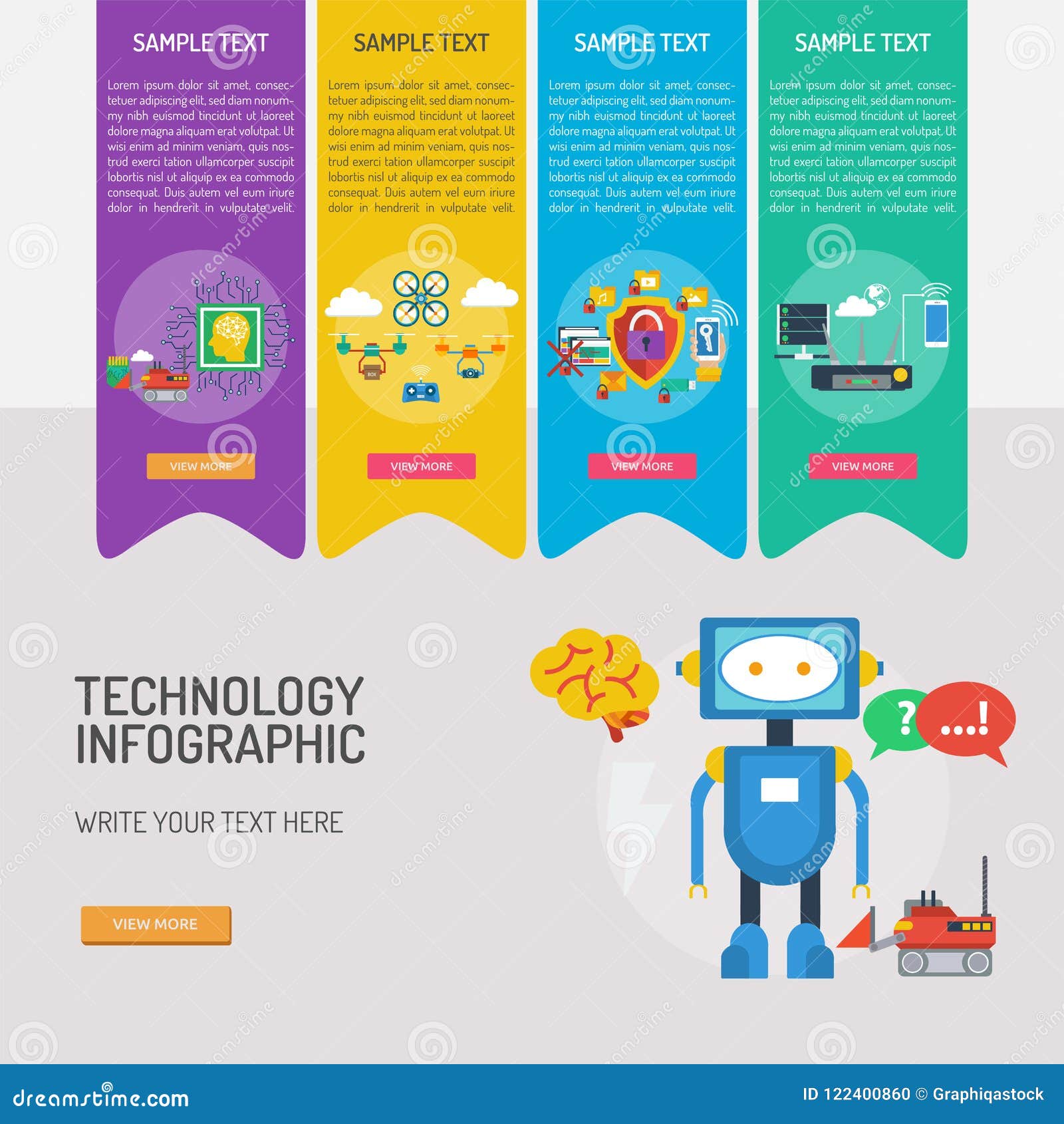 SAMPLE TEXT

Lorem ipsum dolor sit amet, consectetuer adipiscing elit, sed diam nonummy nibh euismod tincidunt ut laoreet dolore magna aliquam erat volutpat. Ut wisi enim ad minim veniam, quis nostrud exerci tation ullamcorper suscipit lobortis nisl ut aliquip ex ea commodo consequat. Duis autem vel eum iriure dolor in hendrerit in vulputate velit.

VIEW MORE

SAMPLE TEXT

Lorem ipsum dolor sit amet, consectetuer adipiscing elit, sed diam nonummy nibh euismod tincidunt ut laoreet dolore magna aliquam erat volutpat. Ut wisi enim ad minim veniam, quis nostrud exerci tation ullamcorper suscipit lobortis nisl ut aliquip ex ea commodo consequat. Duis autem vel eum iriure dolor in hendrerit in vulputate velit.

BOX

VIEW MORE

SAMPLE TEXT

Lorem ipsum dolor sit amet, consectetuer adipiscing elit, sed diam nonummy nibh euismod tincidunt ut laoreet dolore magna aliquam erat volutpat. Ut wisi enim ad minim veniam, quis nostrud exerci tation ullamcorper suscipit lobortis nisl ut aliquip ex ea commodo consequat. Duis autem vel eum iriure dolor in hendrerit in vulputate velit.

VIEW MORE

SAMPLE TEXT

Lorem ipsum dolor sit amet, consectetuer adipiscing elit, sed diam nonummy nibh euismod tincidunt ut laoreet dolore magna aliquam erat volutpat. Ut wisi enim ad minim veniam, quis nostrud exerci tation ullamcorper suscipit lobortis nisl ut aliquip ex ea commodo consequat. Duis autem vel eum iriure dolor in hendrerit in vulputate velit.

VIEW MORE

TECHNOLOGY INFOGRAPHIC

WRITE YOUR TEXT HERE

VIEW MORE

?

...!

dreamstime.com

ID 122400860 © Graphiqastock