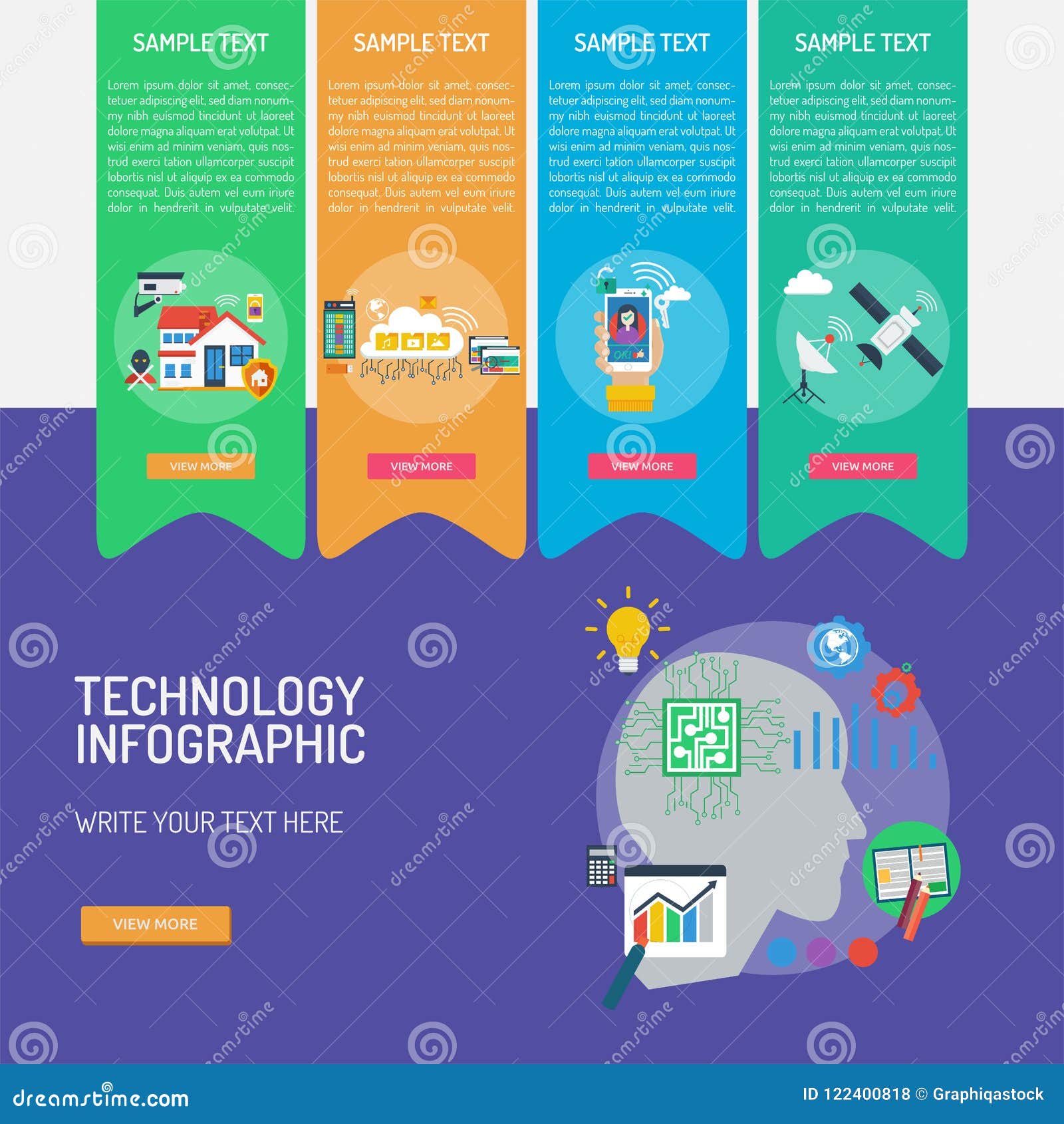 SAMPLE TEXT

Lorem ipsum dolor sit amet, consectetuer adipiscing elit, sed diam nonummy nibh euismod tincidunt ut laoreet dolore magna aliquam erat volutpat. Ut wisi enim ad minim veniam, quis nostrud exerci tation ullamcorper suscipit lobortis nisl ut aliquip ex ea commodo consequat. Duis autem vel eum iriure dolor in hendrerit in vulputate velit.

VIEW MORE

SAMPLE TEXT

Lorem ipsum dolor sit amet, consectetuer adipiscing elit, sed diam nonummy nibh euismod tincidunt ut laoreet dolore magna aliquam erat volutpat. Ut wisi enim ad minim veniam, quis nostrud exerci tation ullamcorper suscipit lobortis nisl ut aliquip ex ea commodo consequat. Duis autem vel eum iriure dolor in hendrerit in vulputate velit.

VIEW MORE

SAMPLE TEXT

Lorem ipsum dolor sit amet, consectetuer adipiscing elit, sed diam nonummy nibh euismod tincidunt ut laoreet dolore magna aliquam erat volutpat. Ut wisi enim ad minim veniam, quis nostrud exerci tation ullamcorper suscipit lobortis nisl ut aliquip ex ea commodo consequat. Duis autem vel eum iriure dolor in hendrerit in vulputate velit.

OK!

VIEW MORE

SAMPLE TEXT

Lorem ipsum dolor sit amet, consectetuer adipiscing elit, sed diam nonummy nibh euismod tincidunt ut laoreet dolore magna aliquam erat volutpat. Ut wisi enim ad minim veniam, quis nostrud exerci tation ullamcorper suscipit lobortis nisl ut aliquip ex ea commodo consequat. Duis autem vel eum iriure dolor in hendrerit in vulputate velit.

VIEW MORE

TECHNOLOGY INFOGRAPHIC

WRITE YOUR TEXT HERE

VIEW MORE

dreamstime.com

ID 122400818 © Graphiqastock