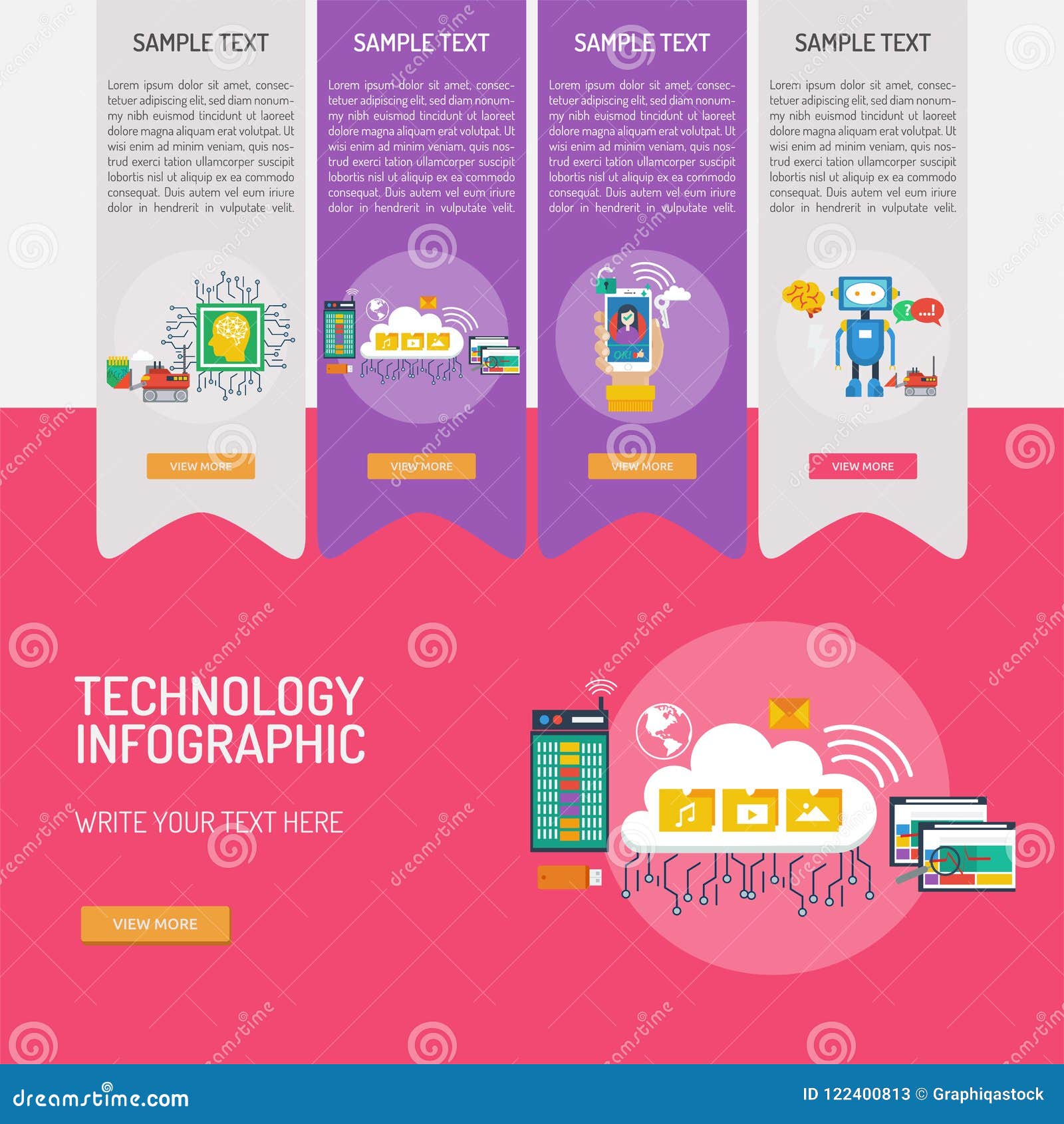 SAMPLE TEXT

Lorem ipsum dolor sit amet, consectetuer adipiscing elit, sed diam nonummy nibh euismod tincidunt ut laoreet dolore magna aliquam erat volutpat. Ut wisi enim ad minim veniam, quis nostrud exerci tation ullamcorper suscipit lobortis nisl ut aliquip ex ea commodo consequat. Duis autem vel eum iriure dolor in hendrerit in vulputate velit.

VIEW MORE

SAMPLE TEXT

Lorem ipsum dolor sit amet, consectetuer adipiscing elit, sed diam nonummy nibh euismod tincidunt ut laoreet dolore magna aliquam erat volutpat. Ut wisi enim ad minim veniam, quis nostrud exerci tation ullamcorper suscipit lobortis nisl ut aliquip ex ea commodo consequat. Duis autem vel eum iriure dolor in hendrerit in vulputate velit.

VIEW MORE

SAMPLE TEXT

Lorem ipsum dolor sit amet, consectetuer adipiscing elit, sed diam nonummy nibh euismod tincidunt ut laoreet dolore magna aliquam erat volutpat. Ut wisi enim ad minim veniam, quis nostrud exerci tation ullamcorper suscipit lobortis nisl ut aliquip ex ea commodo consequat. Duis autem vel eum iriure dolor in hendrerit in vulputate velit.

OK!

VIEW MORE

SAMPLE TEXT

Lorem ipsum dolor sit amet, consectetuer adipiscing elit, sed diam nonummy nibh euismod tincidunt ut laoreet dolore magna aliquam erat volutpat. Ut wisi enim ad minim veniam, quis nostrud exerci tation ullamcorper suscipit lobortis nisl ut aliquip ex ea commodo consequat. Duis autem vel eum iriure dolor in hendrerit in vulputate velit.

? ...!

VIEW MORE

TECHNOLOGY INFOGRAPHIC

WRITE YOUR TEXT HERE

VIEW MORE

dreamstime.com

ID 122400813 © Graphiqastock