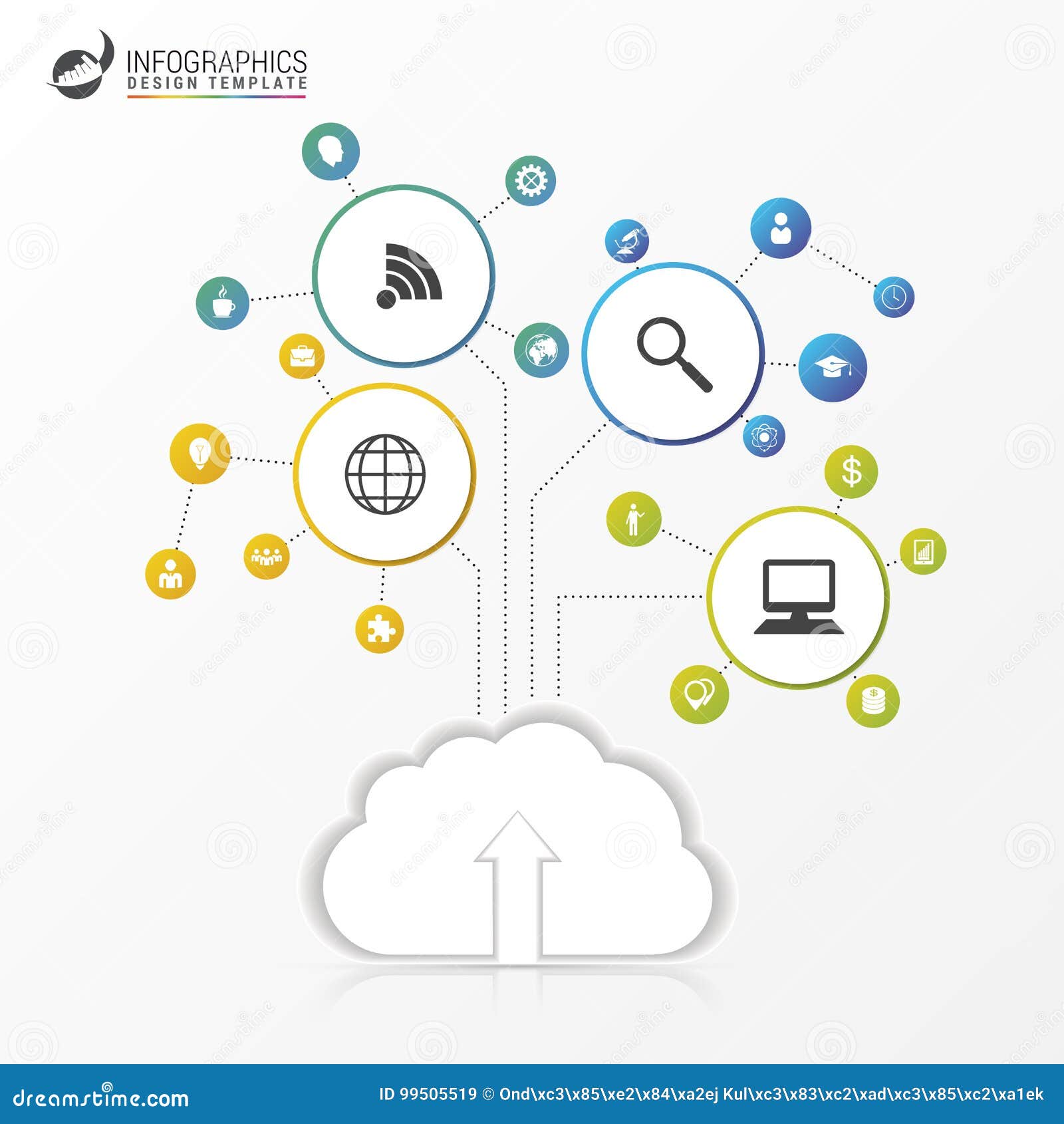 INFOGRAPHICS
DESIGN TEMPLATE

$

dreamstime.com

ID 99505519 © Ond\xc3\x85\xe2\x84\xa2ej Kul\xc3\x83\xc2\xad\xc3\x85\xc2\xa1ek