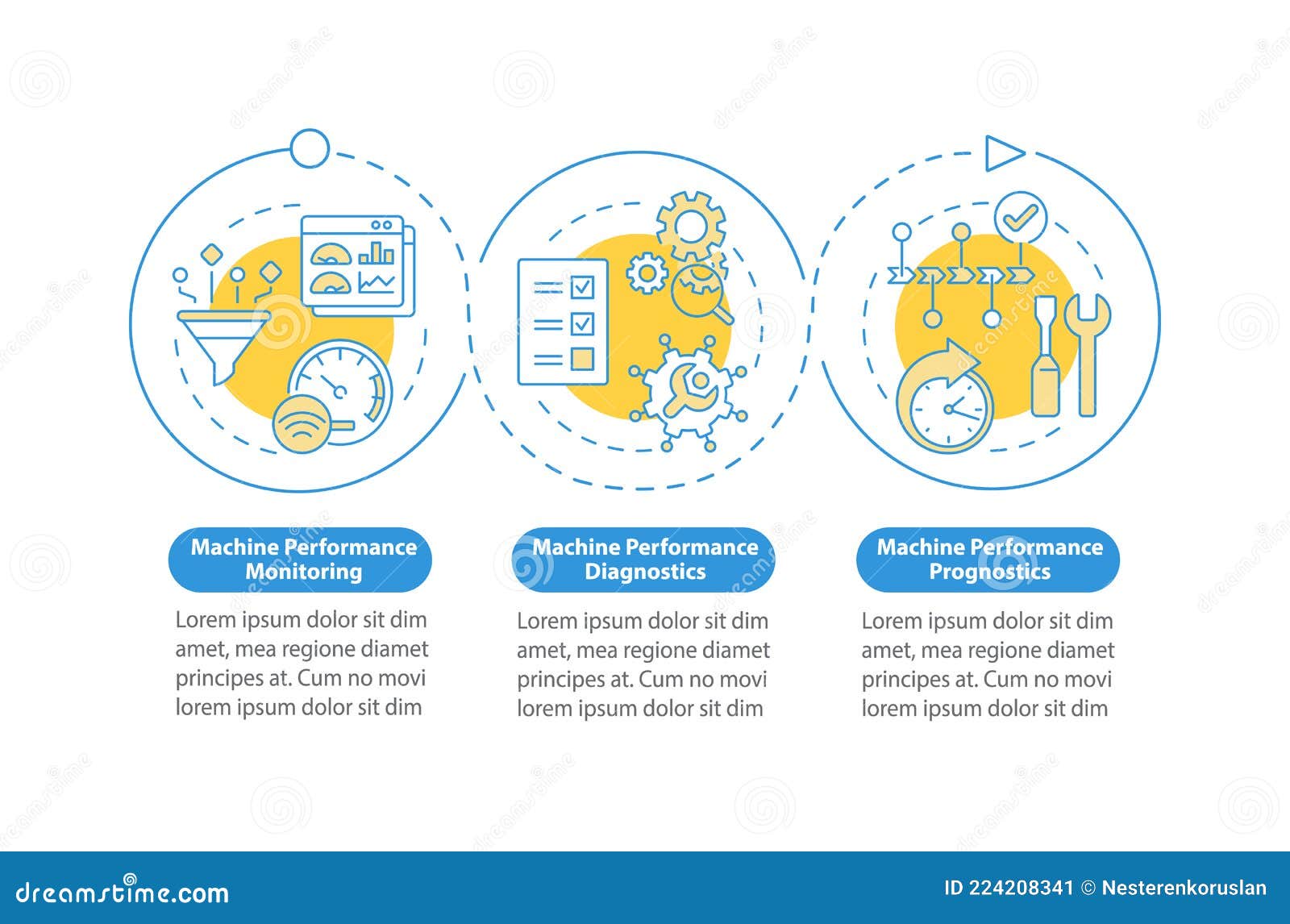 Machine Performance Monitoring

Lorem ipsum dolor sit dim amet, mea regione diamet principes at. Cum no movi lorem ipsum dolor sit dim

Machine Performance Diagnostics

Lorem ipsum dolor sit dim amet, mea regione diamet principes at. Cum no movi lorem ipsum dolor sit dim

Machine Performance Prognostics

Lorem ipsum dolor sit dim amet, mea regione diamet principes at. Cum no movi lorem ipsum dolor sit dim

dreamstime.com

ID 224208341 © Nesterenkoruslan