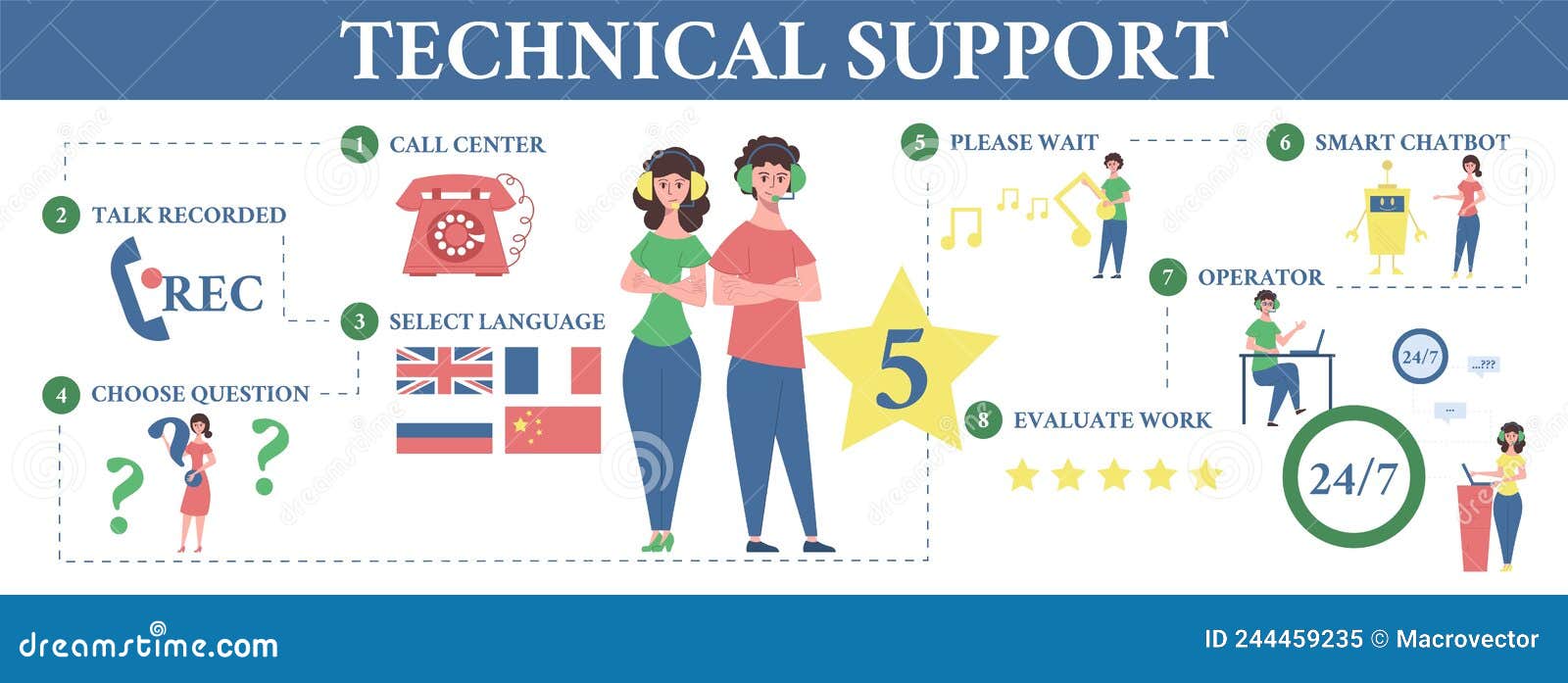 TECHNICAL SUPPORT

1 CALL CENTER

2 TALK RECORDED

REC

3 SELECT LANGUAGE

4 CHOOSE QUESTION

5

5 PLEASE WAIT

6 SMART CHATBOT

7 OPERATOR

24/7

...???

...

8 EVALUATE WORK

24/7

dreamstime.com

ID 244459235 © Macrovector