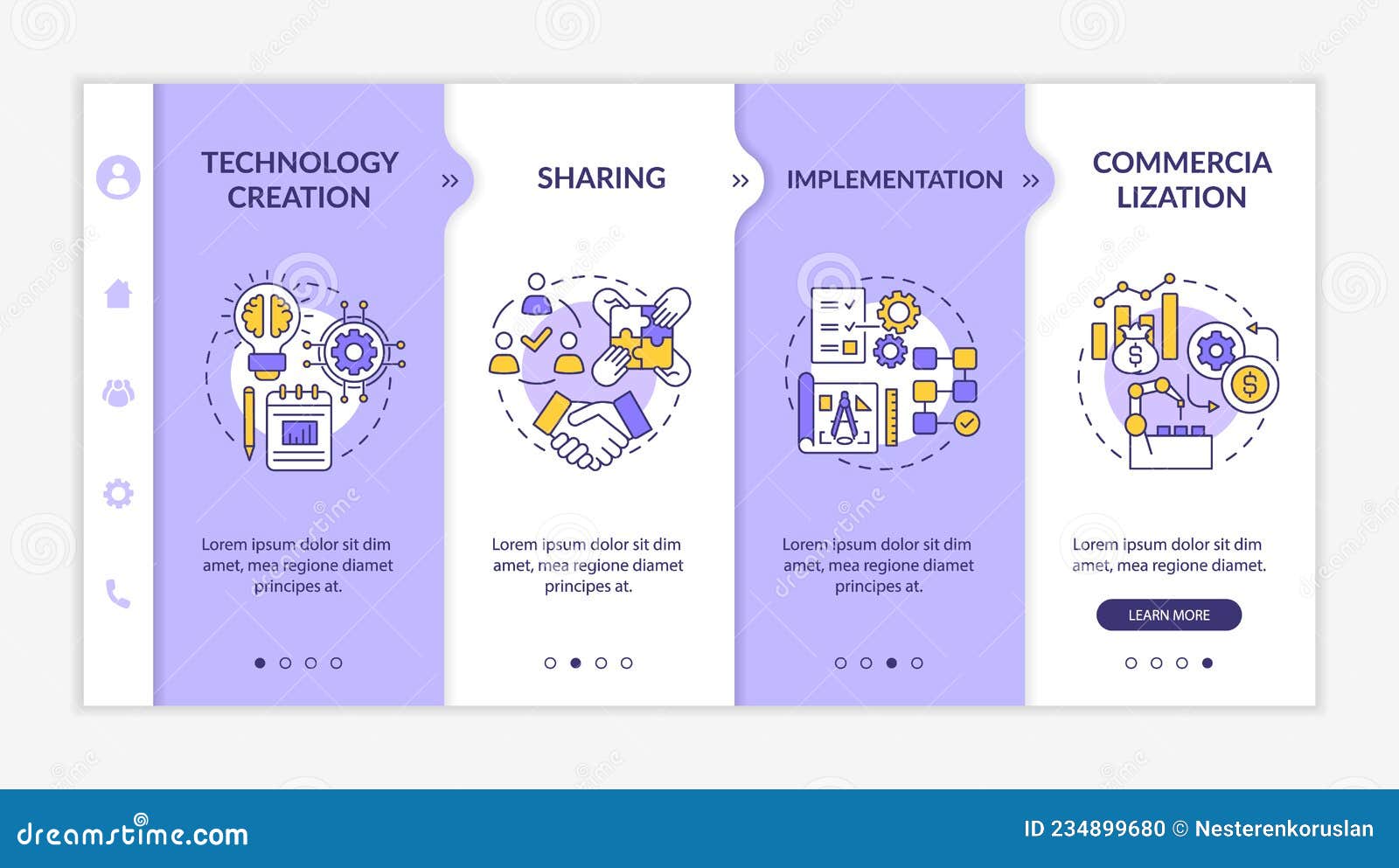 TECHNOLOGY CREATION

»

Lorem ipsum dolor sit dim amet, mea regione diamet principes at.

SHARING

»

Lorem ipsum dolor sit dim amet, mea regione diamet principes at.

IMPLEMENTATION

»

Lorem ipsum dolor sit dim amet, mea regione diamet principes at.

COMMERCIA LIZATION

Lorem ipsum dolor sit dim amet, mea regione diamet.

LEARN MORE

dreamstime.com

ID 234899680 © Nesterenkoruslan