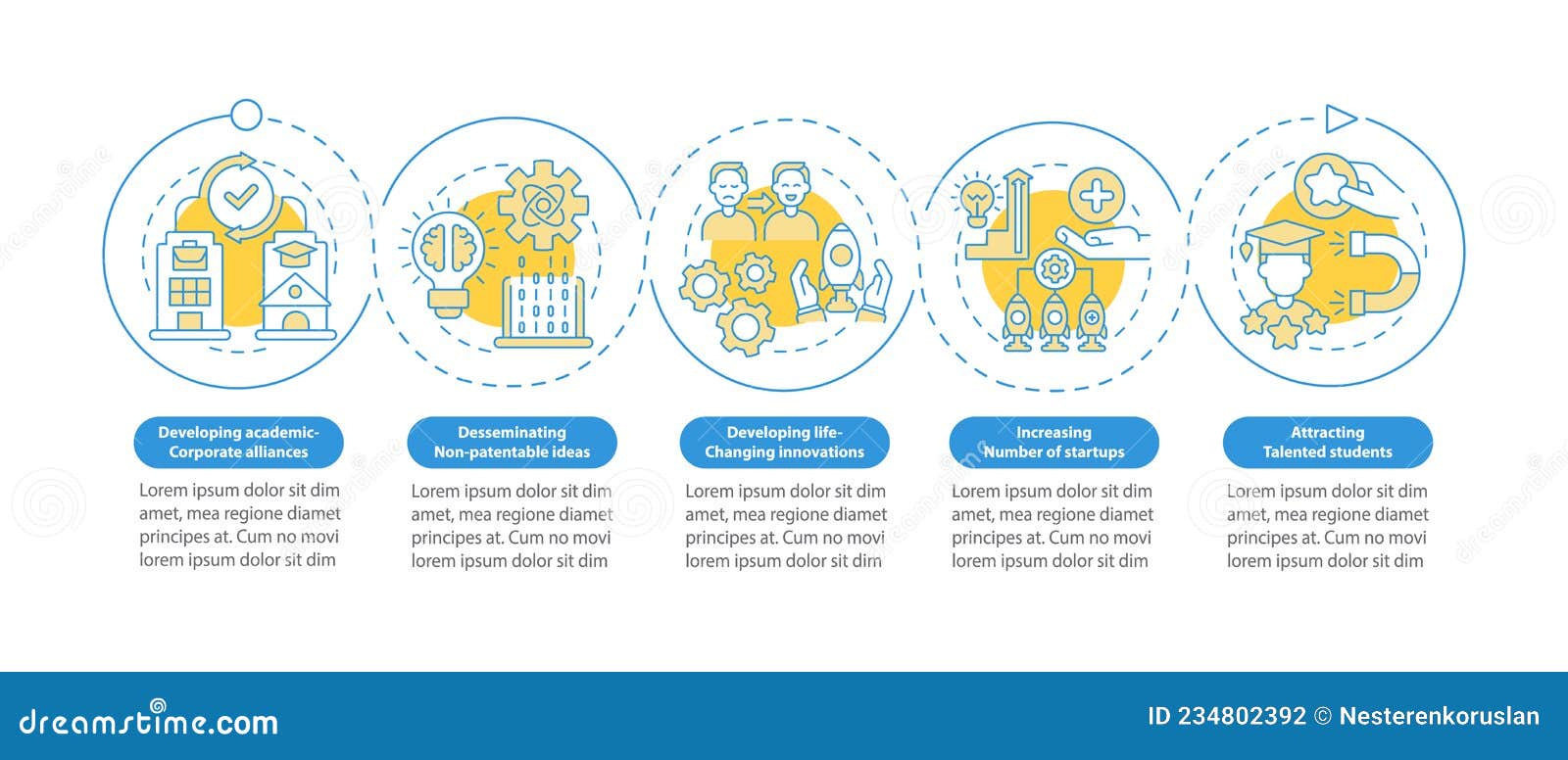 Developing academic-Corporate alliances

Lorem ipsum dolor sit dim amet, mea regione diamet principes at. Cum no movi lorem ipsum dolor sit dim

Desseminating Non-patentable ideas

Lorem ipsum dolor sit dim amet, mea regione diamet principes at. Cum no movi lorem ipsum dolor sit dim

Developing life-Changing innovations

Lorem ipsum dolor sit dim amet, mea regione diamet principes at. Cum no movi lorem ipsum dolor sit dim

Increasing Number of startups

Lorem ipsum dolor sit dim amet, mea regione diamet principes at. Cum no movi lorem ipsum dolor sit dim

Attracting Talented students

Lorem ipsum dolor sit dim amet, mea regione diamet principes at. Cum no movi lorem ipsum dolor sit dim

dreamstime.com

ID 234802392 © Nesterenkoruslan