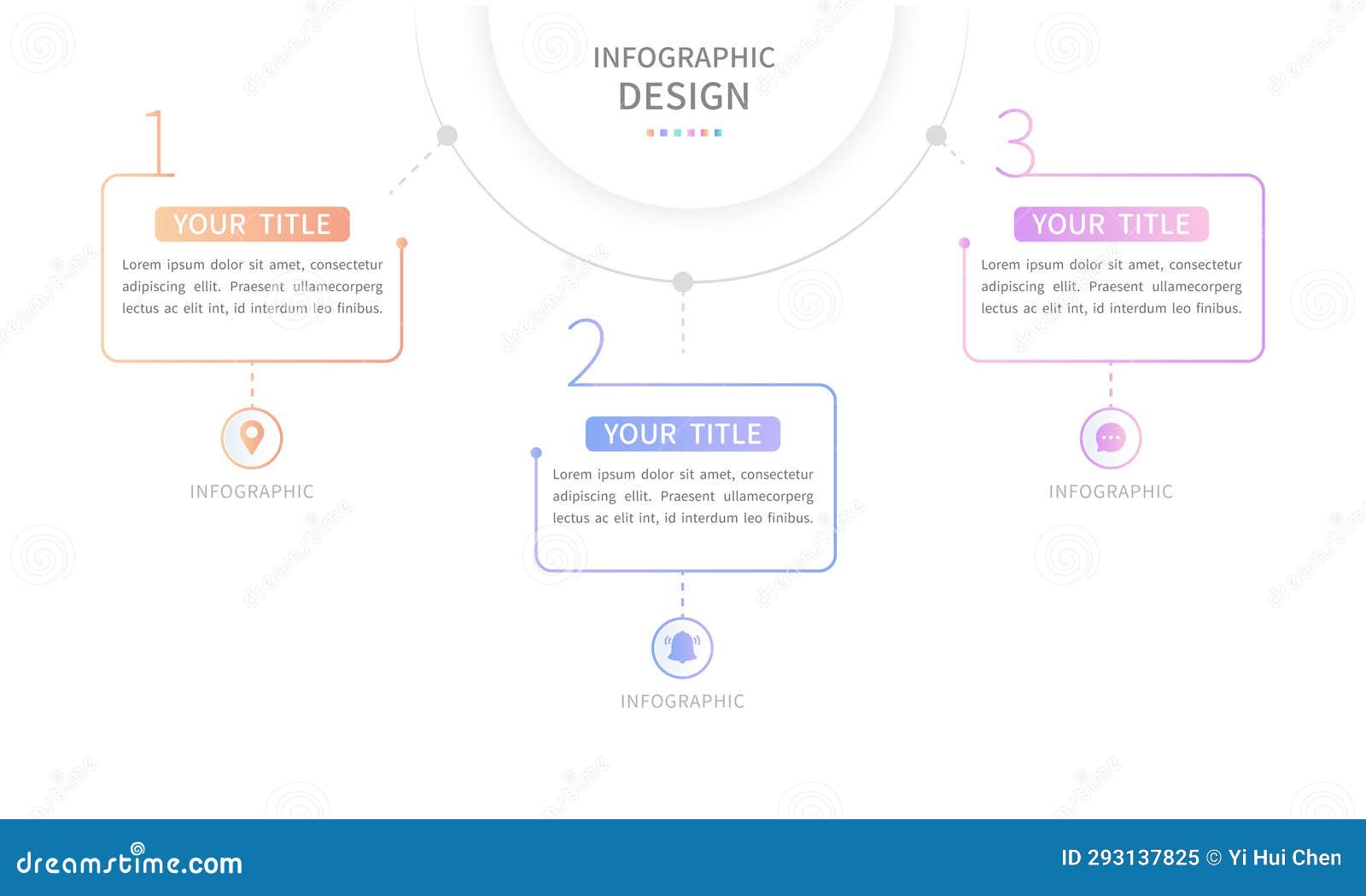 INFOGRAPHIC
DESIGN

1
YOUR TITLE
Lorem ipsum dolor sit amet, consectetur adipiscing ellit. Praesent ullamecorperg lectus ac elit int, id interdum leo finibus.

INFOGRAPHIC

2
YOUR TITLE
Lorem ipsum dolor sit amet, consectetur adipiscing ellit. Praesent ullamecorperg lectus ac elit int, id interdum leo finibus.

INFOGRAPHIC

3
YOUR TITLE
Lorem ipsum dolor sit amet, consectetur adipiscing ellit. Praesent ullamecorperg lectus ac elit int, id interdum leo finibus.

INFOGRAPHIC

dreamstime.com
ID 293137825 © Yi Hui Chen