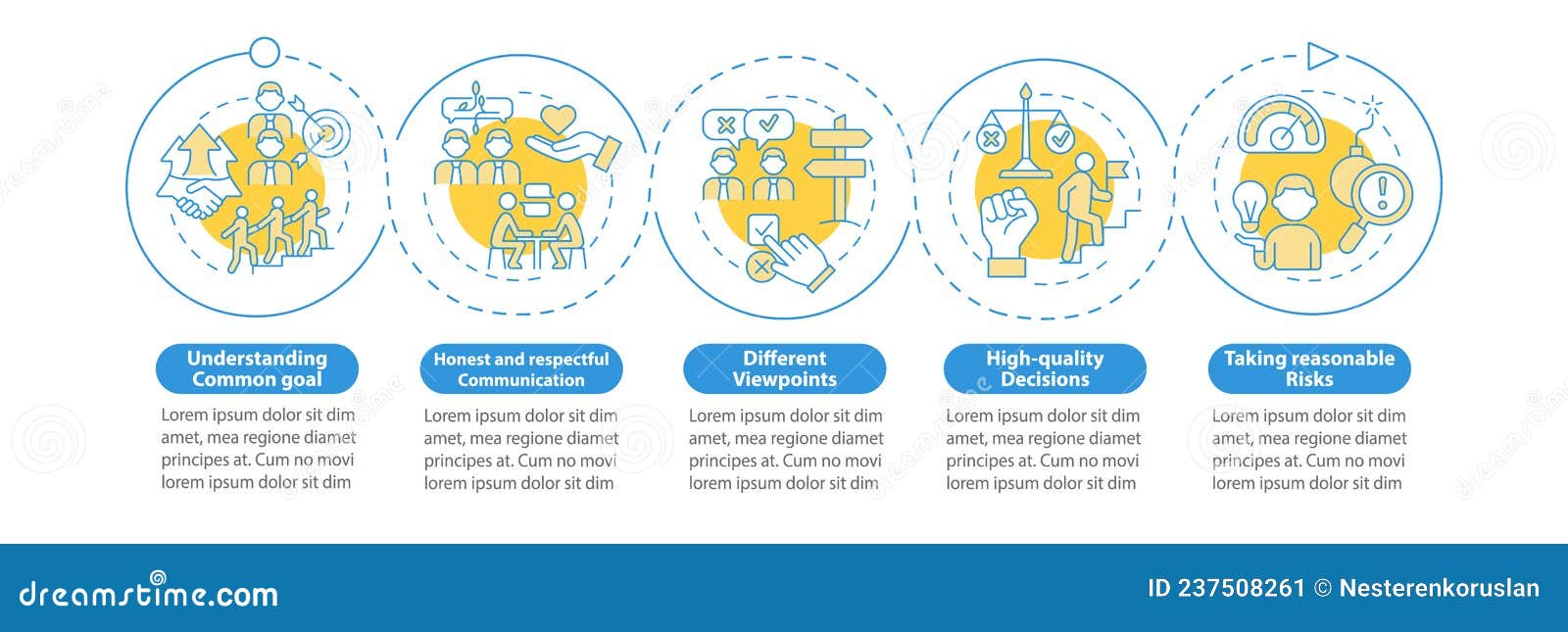 Understanding Common goal

Lorem ipsum dolor sit dim amet, mea regione diamet principes at. Cum no movi lorem ipsum dolor sit dim

Honest and respectful Communication

Lorem ipsum dolor sit dim amet, mea regione diamet principes at. Cum no movi lorem ipsum dolor sit dim

Different Viewpoints

Lorem ipsum dolor sit dim amet, mea regione diamet principes at. Cum no movi lorem ipsum dolor sit dim

High-quality Decisions

Lorem ipsum dolor sit dim amet, mea regione diamet principes at. Cum no movi lorem ipsum dolor sit dim

Taking reasonable Risks

Lorem ipsum dolor sit dim amet, mea regione diamet principes at. Cum no movi lorem ipsum dolor sit dim

dreamstime.com

ID 237508261 © Nesterenkoruslan