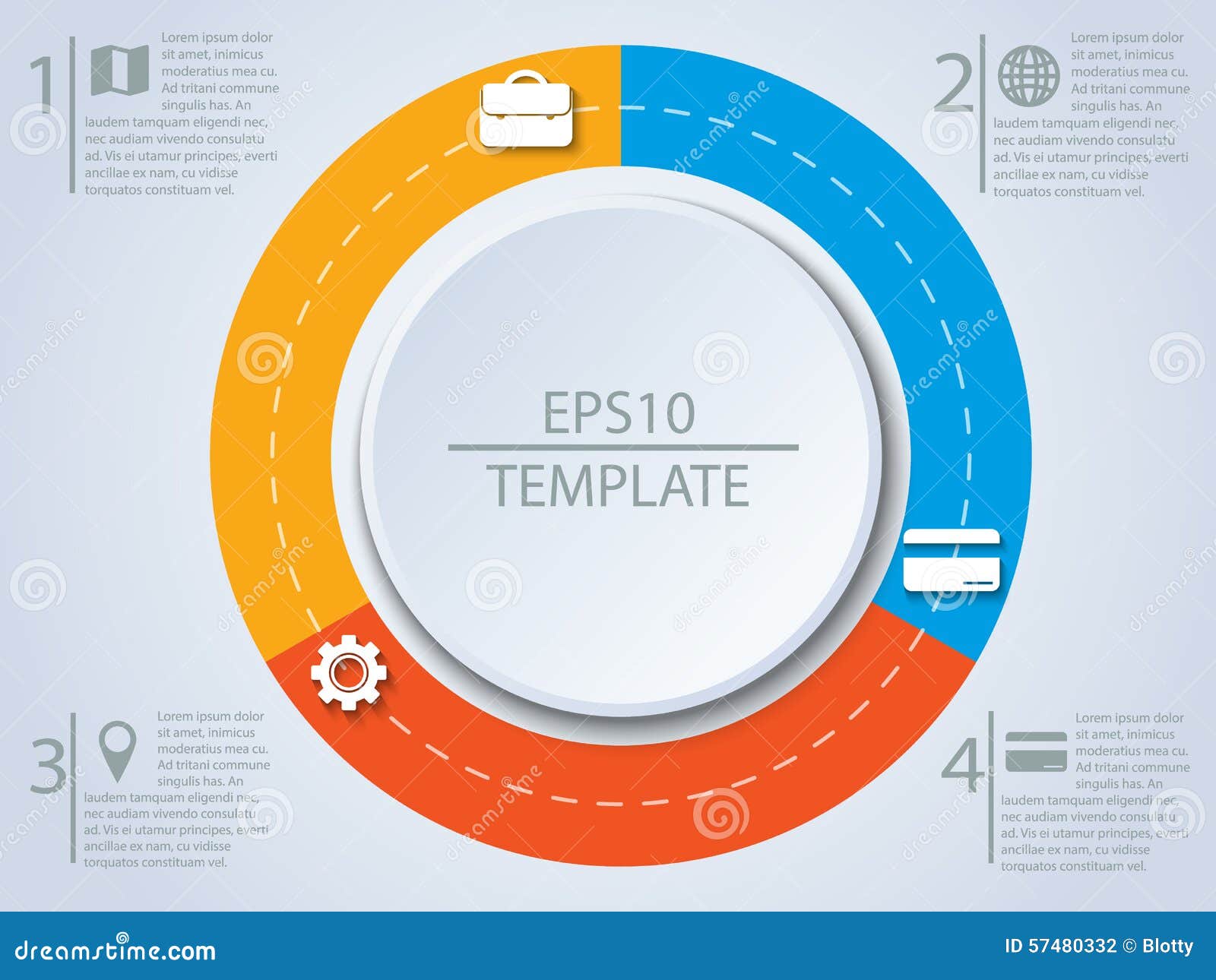 1

Lorem ipsum dolor sit amet, inimicus moderatius mea cu. Ad tritani commune singulis has. An laudem tamquam eligendi nec, nec audiam vivendo consulatu ad. Vis ei utamur principes, everti ancillae ex nam, cu vidisse torquatos constituam vel.

2

Lorem ipsum dolor sit amet, inimicus moderatius mea cu. Ad tritani commune singulis has. An laudem tamquam eligendi nec, nec audiam vivendo consulatu ad. Vis ei utamur principes, everti ancillae ex nam, cu vidisse torquatos constituam vel.

EPS10

TEMPLATE

3

Lorem ipsum dolor sit amet, inimicus moderatius mea cu. Ad tritani commune singulis has. An laudem tamquam eligendi nec, nec audiam vivendo consulatu ad. Vis ei utamur principes, everti ancillae ex nam, cu vidisse torquatos constituam vel.

4

Lorem ipsum dolor sit amet, inimicus moderatius mea cu. Ad tritani commune singulis has. An laudem tamquam eligendi nec, nec audiam vivendo consulatu ad. Vis ei utamur principes, everti ancillae ex nam, cu vidisse torquatos constituam vel.

dreamstime.com

ID 57480332 © Blotty