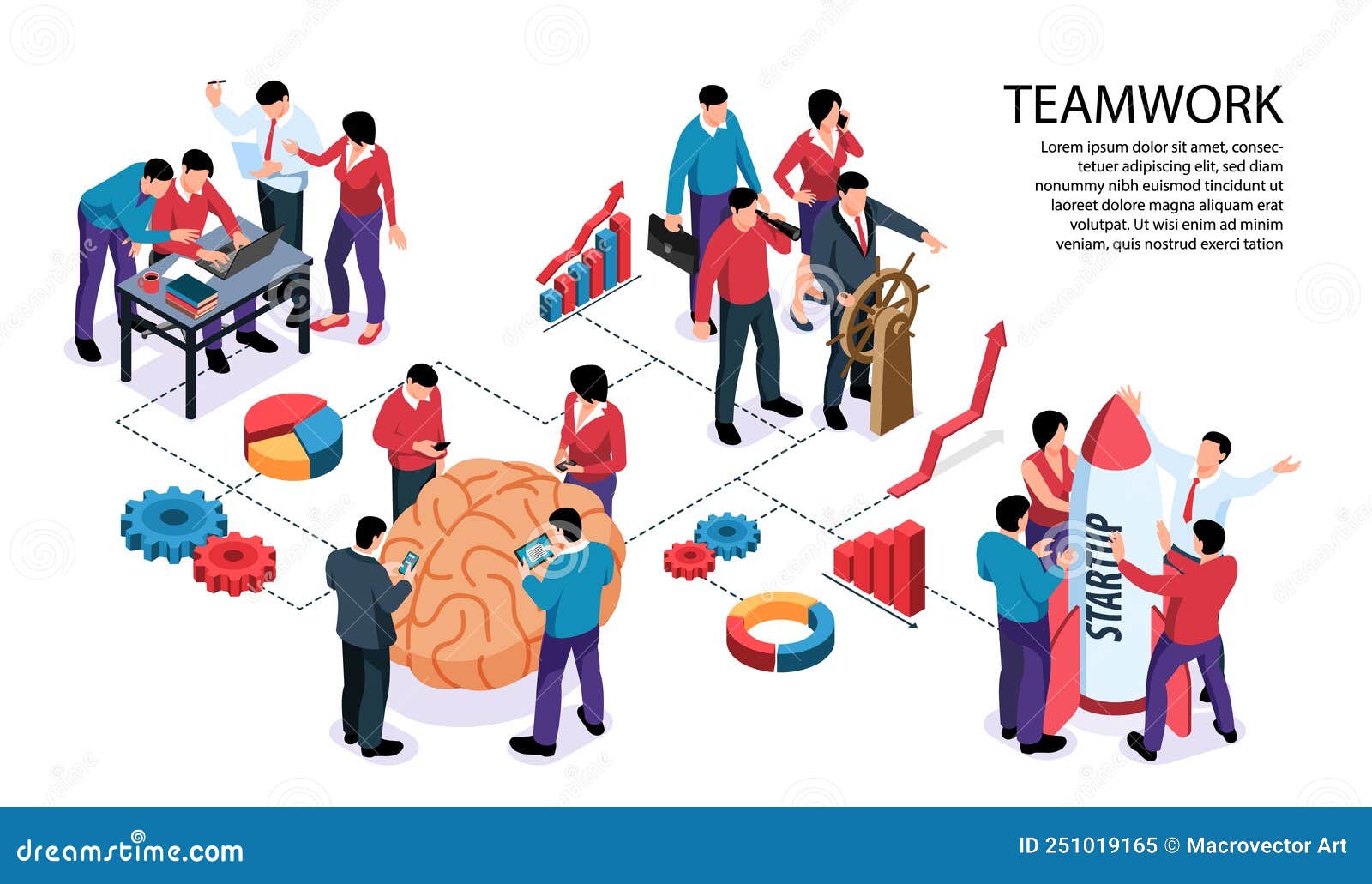 TEAMWORK

Lorem ipsum dolor sit amet, consectetuer adipiscing elit, sed diam nonummy nibh euismod tincidunt ut laoreet dolore magna aliquam erat volutpat. Ut wisi enim ad minim veniam, quis nostrud exerci tation

STARTUP

dreamstime.com

ID 251019165 © Macrovector Art