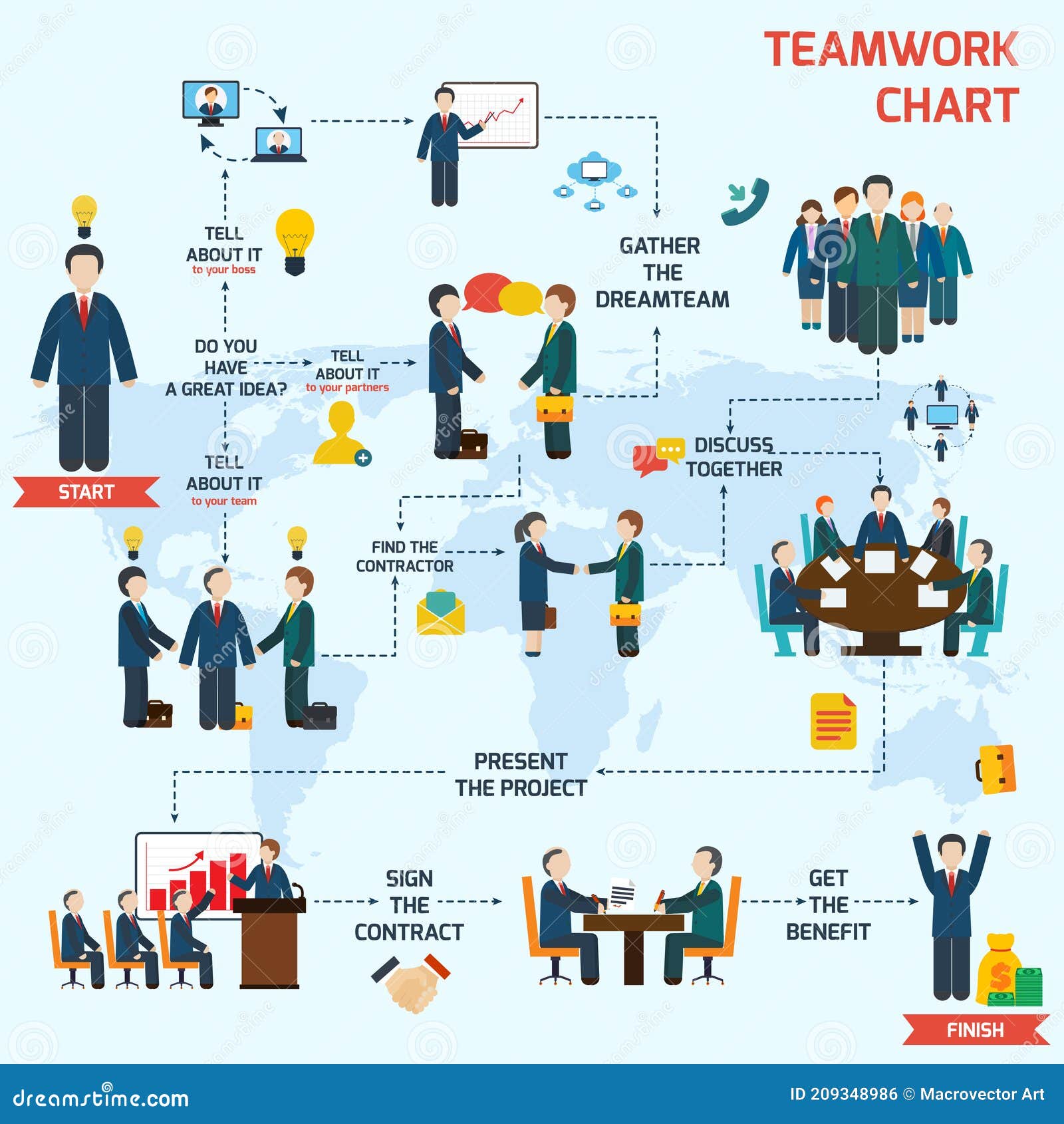 TEAMWORK CHART

START

DO YOU HAVE A GREAT IDEA?

TELL ABOUT IT
to your boss

TELL ABOUT IT
to your partners

TELL ABOUT IT
to your team

GATHER THE DREAMTEAM

FIND THE CONTRACTOR

DISCUSS TOGETHER

PRESENT THE PROJECT

SIGN THE CONTRACT

GET THE BENEFIT

FINISH

dreamstime.com

ID 209348986 © Macrovector Art