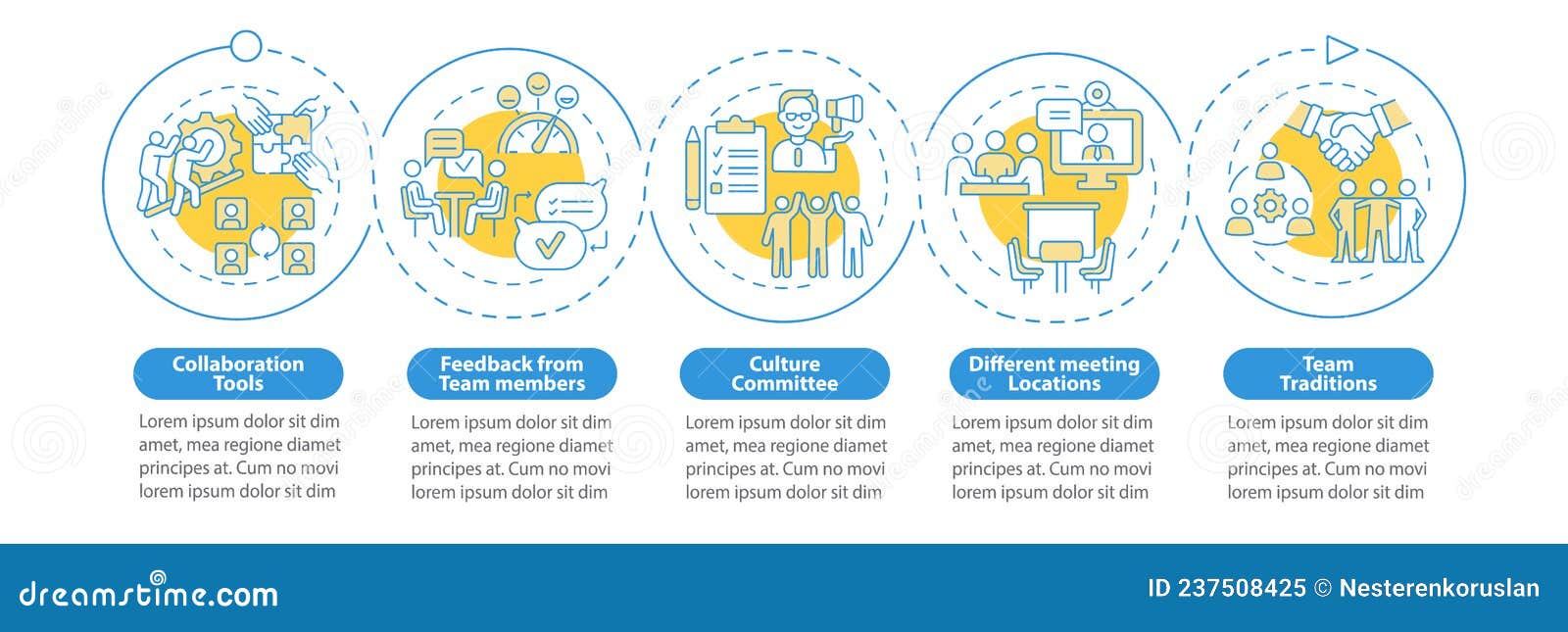 Collaboration Tools

Lorem ipsum dolor sit dim amet, mea regione diamet principes at. Cum no movi lorem ipsum dolor sit dim

Feedback from Team members

Lorem ipsum dolor sit dim amet, mea regione diamet principes at. Cum no movi lorem ipsum dolor sit dim

Culture Committee

Lorem ipsum dolor sit dim amet, mea regione diamet principes at. Cum no movi lorem ipsum dolor sit dim

Different meeting Locations

Lorem ipsum dolor sit dim amet, mea regione diamet principes at. Cum no movi lorem ipsum dolor sit dim

Team Traditions

Lorem ipsum dolor sit dim amet, mea regione diamet principes at. Cum no movi lorem ipsum dolor sit dim

dreamstime.com

ID 237508425 © Nesterenkoruslan