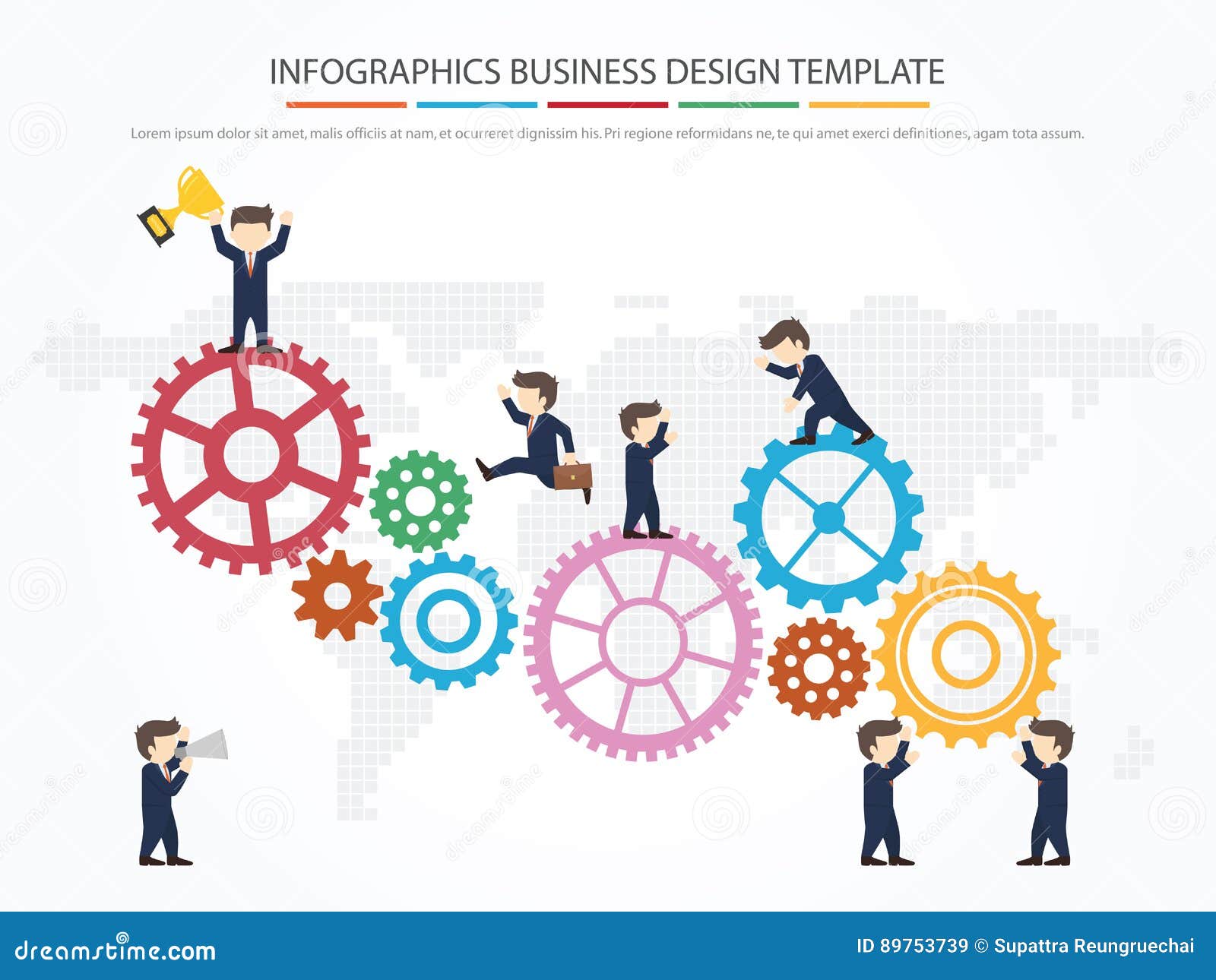 INFOGRAPHICS BUSINESS DESIGN TEMPLATE

Lorem ipsum dolor sit amet, malis officiis at nam, et ocurreret dignissim his. Pri regione reformidans ne, te qui amet exerci definitiones, agam tota assum.

dreamstime.com

ID 89753739 © Supattra Reungruechai