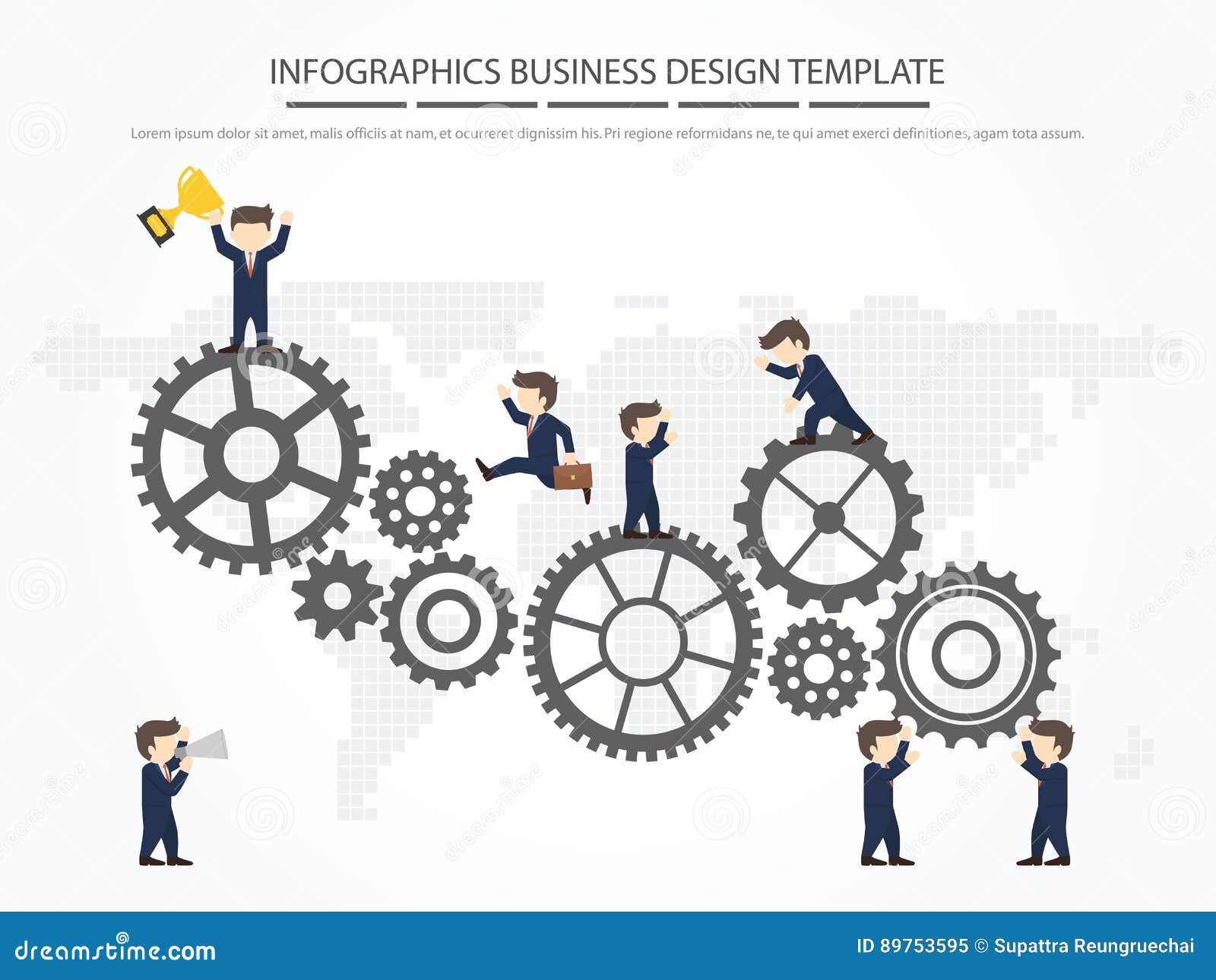 INFOGRAPHICS BUSINESS DESIGN TEMPLATE

Lorem ipsum dolor sit amet, malis officiis at nam, et ocurreret dignissim his. Pri regione reformidans ne, te qui amet exerci definitiones, agam tota assum.

dreamstime.com

ID 89753595 © Supattra Reungruechai