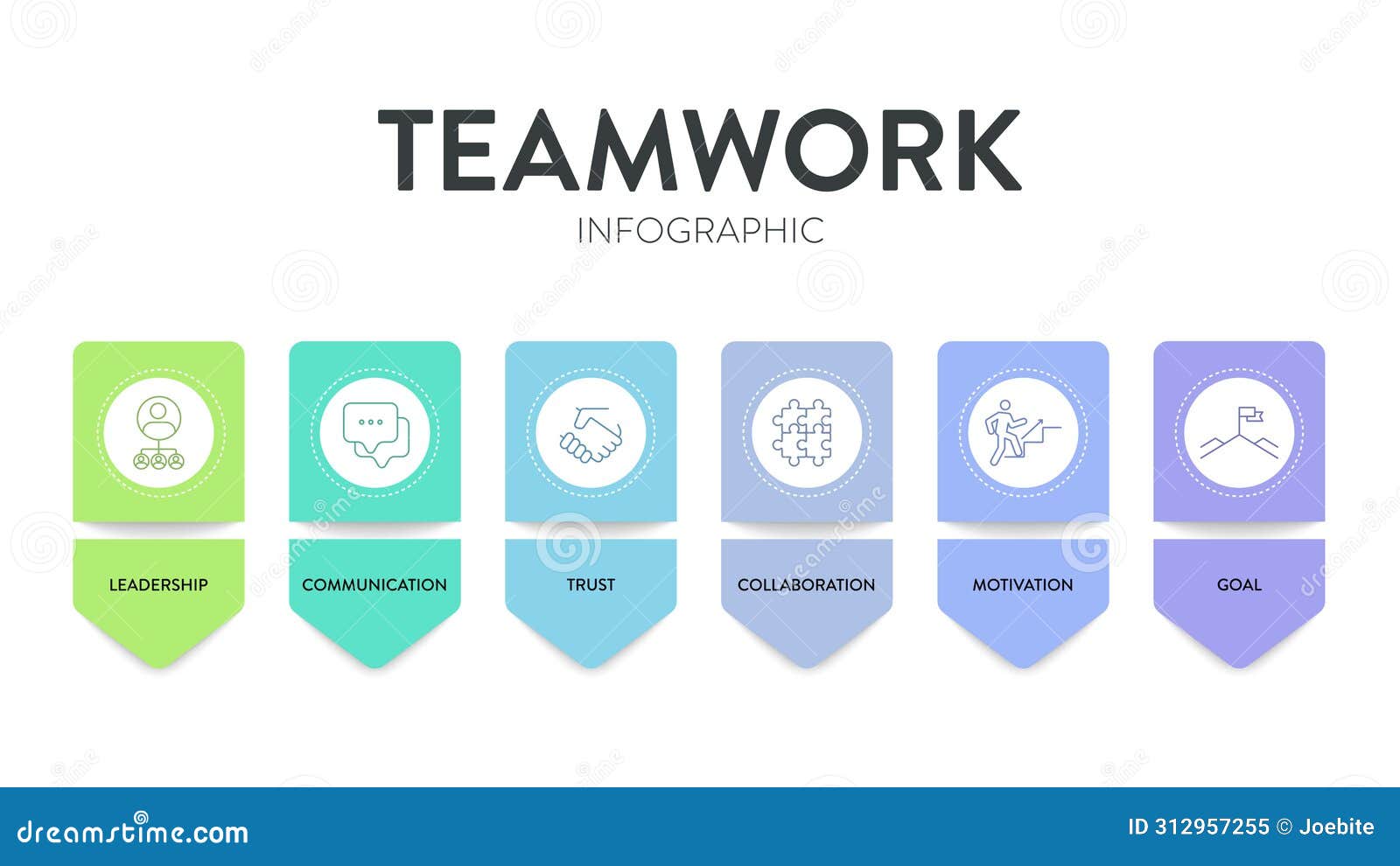 TEAMWORK
INFOGRAPHIC

LEADERSHIP

COMMUNICATION

TRUST

COLLABORATION

MOTIVATION

GOAL

dreamstime.com

ID 312957255 © Joebite