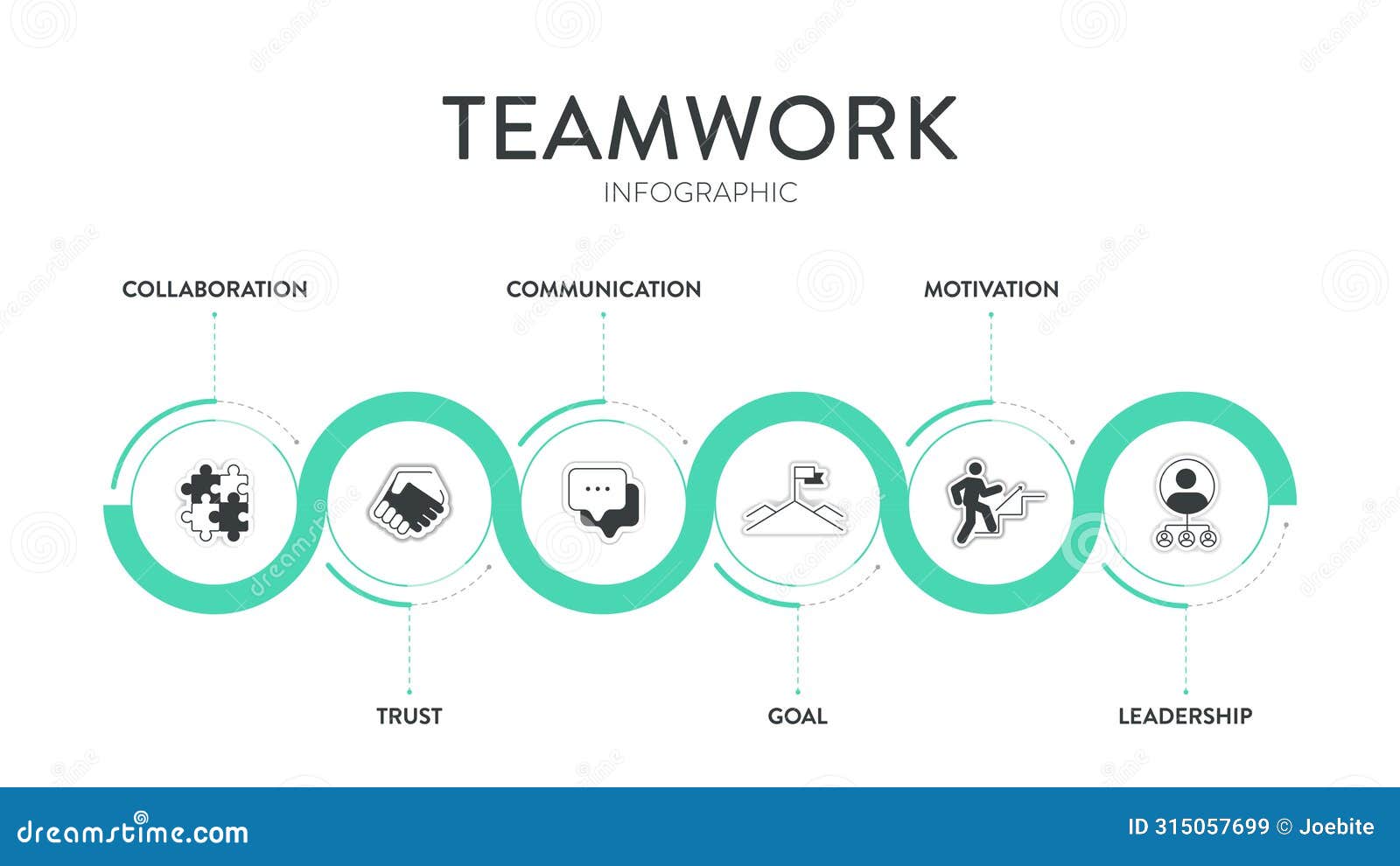 TEAMWORK
INFOGRAPHIC

COLLABORATION
COMMUNICATION
MOTIVATION

TRUST
GOAL
LEADERSHIP

dreamstime.com
ID 315057699 © Joebite