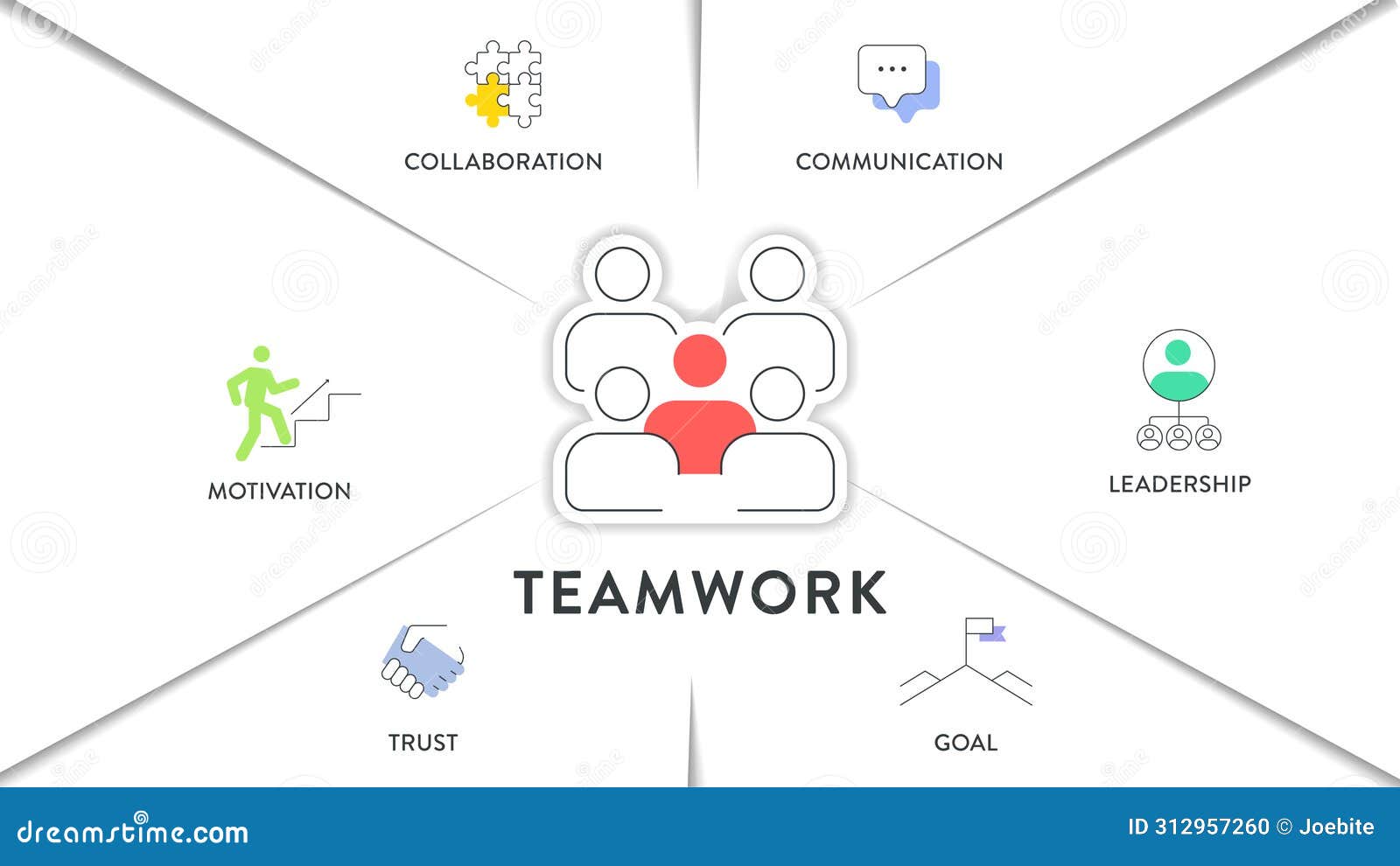 COLLABORATION

COMMUNICATION

MOTIVATION

LEADERSHIP

TEAMWORK

TRUST

GOAL

dreamstime.com

ID 312957260 © Joebite