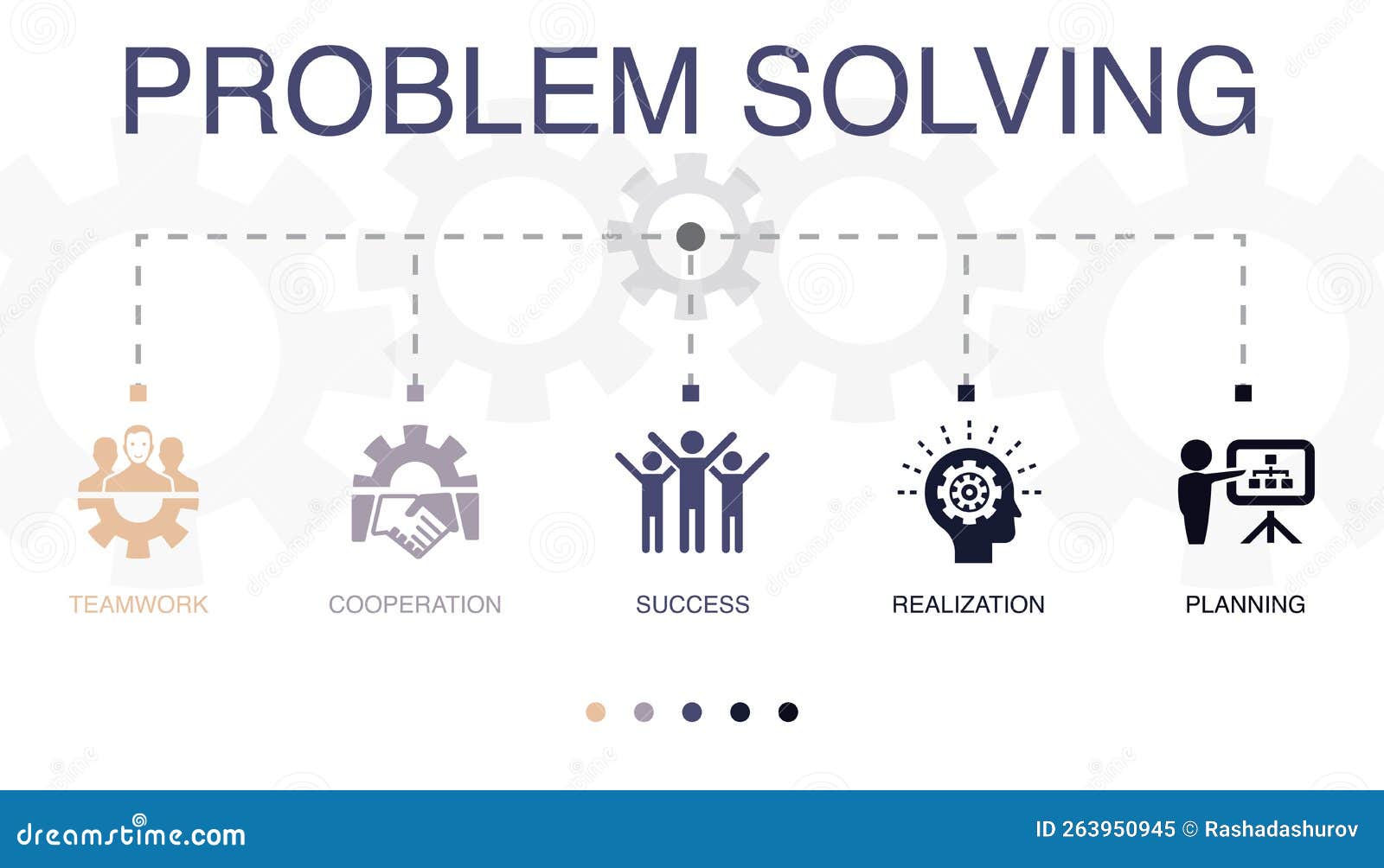 PROBLEM SOLVING

TEAMWORK

COOPERATION

SUCCESS

REALIZATION

PLANNING

dreamstime.com

ID 263950945 © Rashadashurov