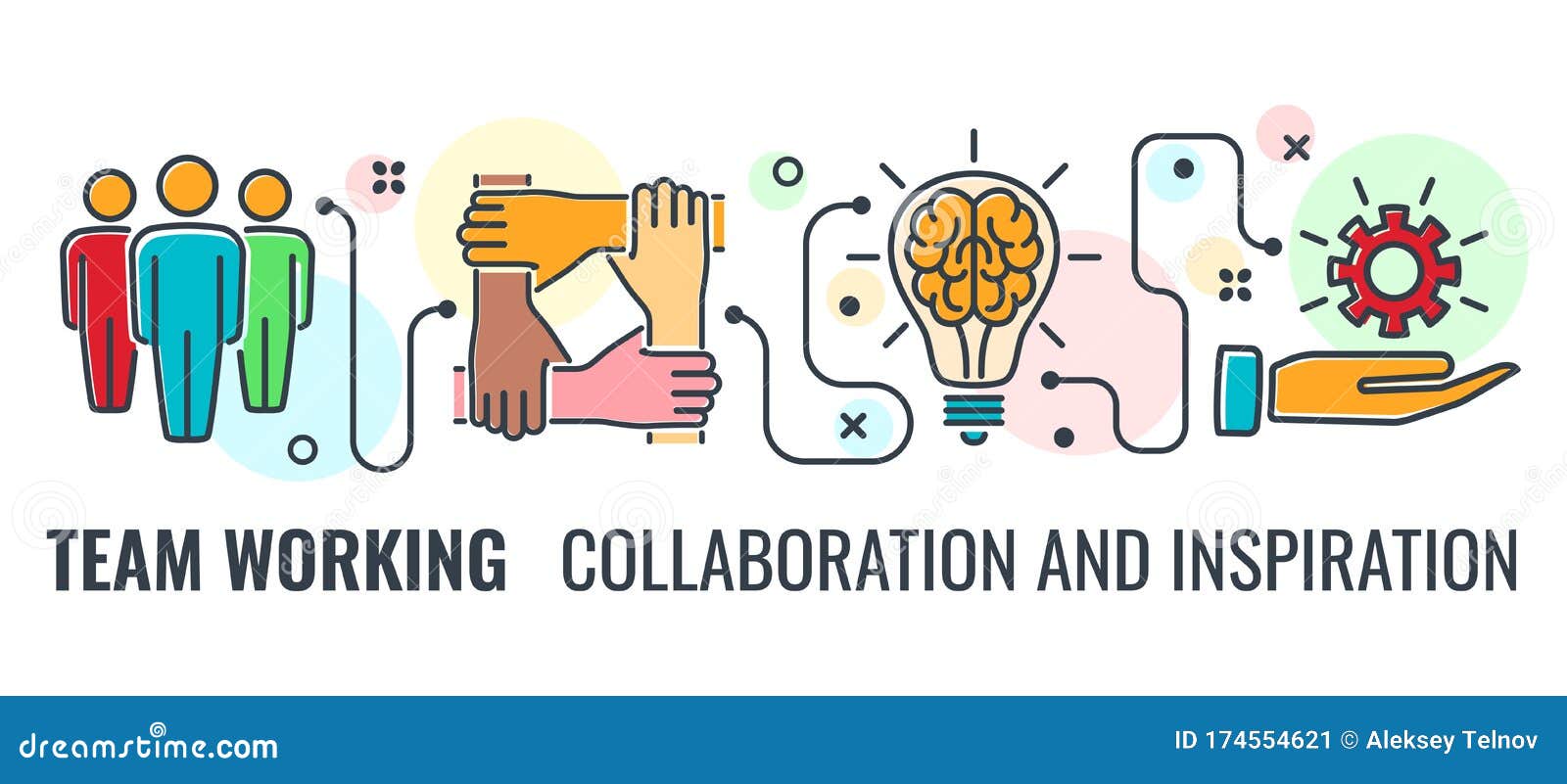 TEAM WORKING COLLABORATION AND INSPIRATION

dreamstime.com

ID 174554621 © Aleksey Telnov