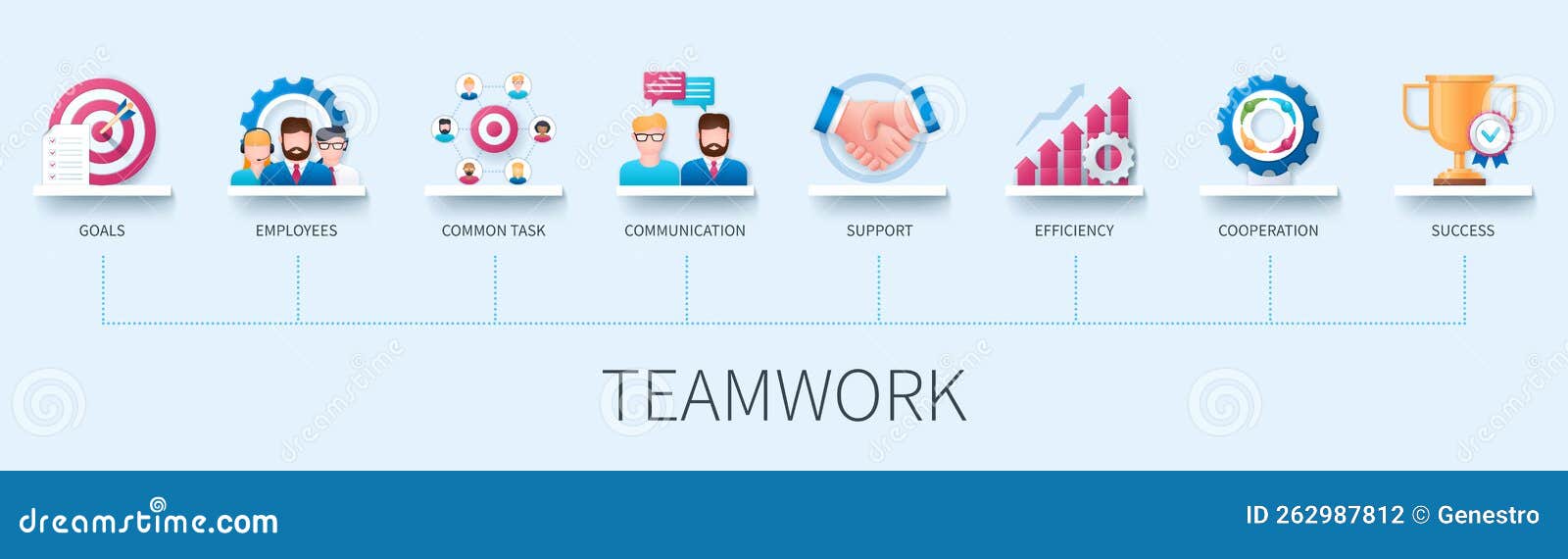 GOALS
EMPLOYEES
COMMON TASK
COMMUNICATION
SUPPORT
EFFICIENCY
COOPERATION
SUCCESS

TEAMWORK

dreamstime.com
ID 262987812 © Genestro