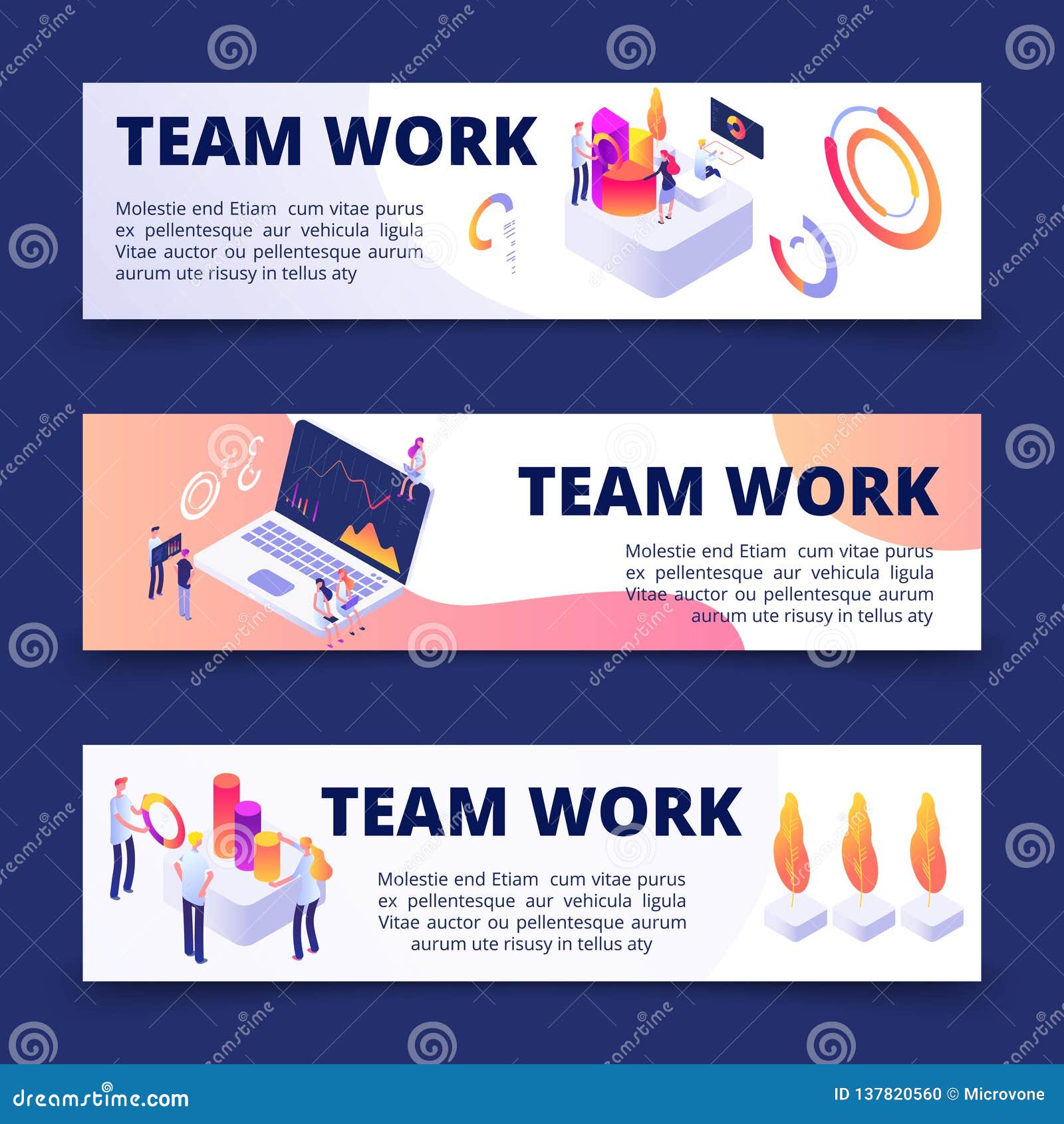 TEAM WORK

Molestie end Etiam cum vitae purus ex pellentesque aur vehicula ligula Vitae auctor ou pellentesque aurum aurum ute risusy in tellus aty

TEAM WORK

Molestie end Etiam cum vitae purus ex pellentesque aur vehicula ligula Vitae auctor ou pellentesque aurum aurum ute risusy in tellus aty

TEAM WORK

Molestie end Etiam cum vitae purus ex pellentesque aur vehicula ligula Vitae auctor ou pellentesque aurum aurum ute risusy in tellus aty

dreamstime.com

ID 137820560 © Microvone