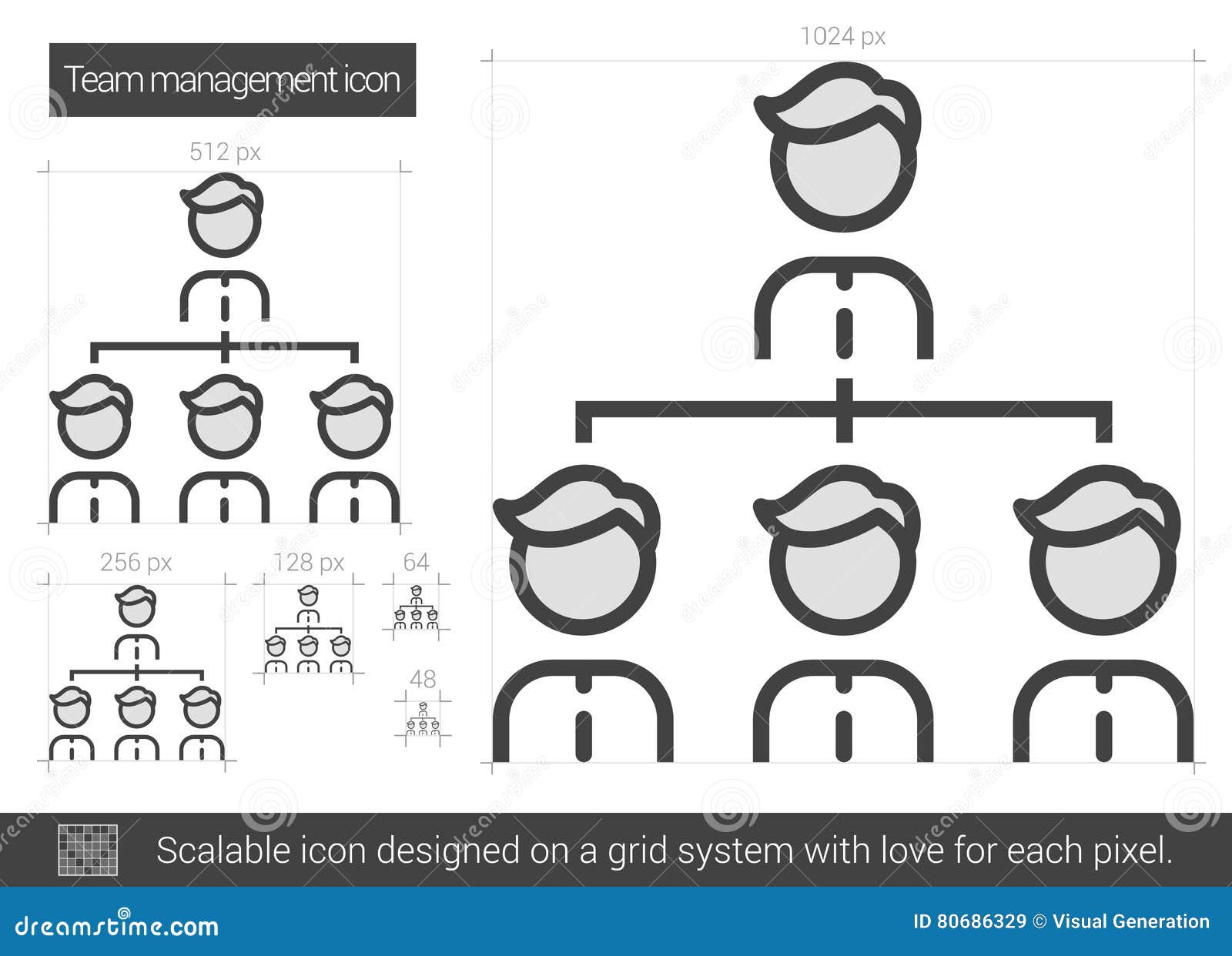 Team management icon

512 px

256 px

128 px

64

48

1024 px

Scalable icon designed on a grid system with love for each pixel.

dreamstime.com

ID 80686329 © Visual Generation