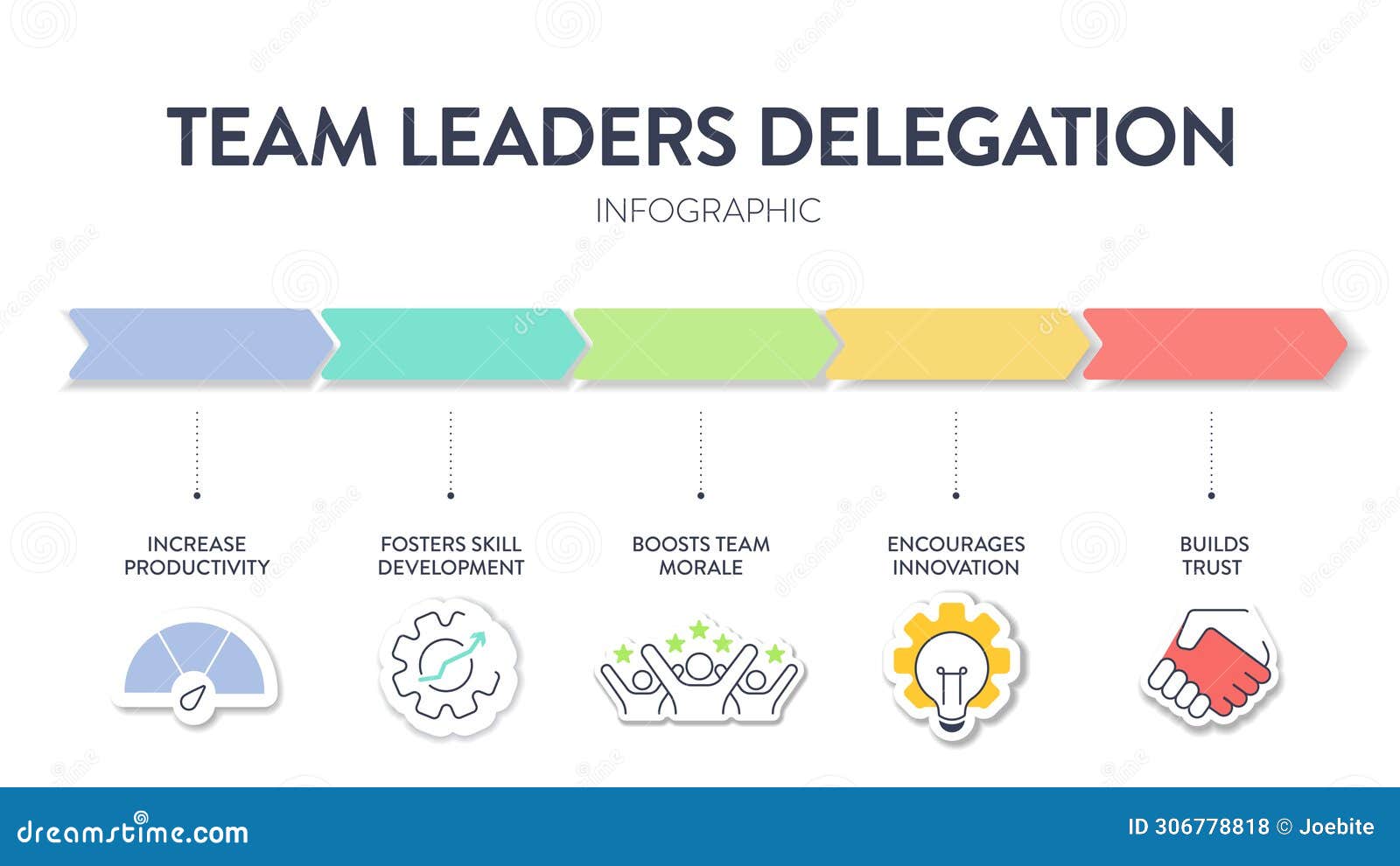 TEAM LEADERS DELEGATION

INFOGRAPHIC

INCREASE PRODUCTIVITY

FOSTERS SKILL DEVELOPMENT

BOOSTS TEAM MORALE

ENCOURAGES INNOVATION

BUILDS TRUST

dreamstime.com

ID 306778818 © Joebite