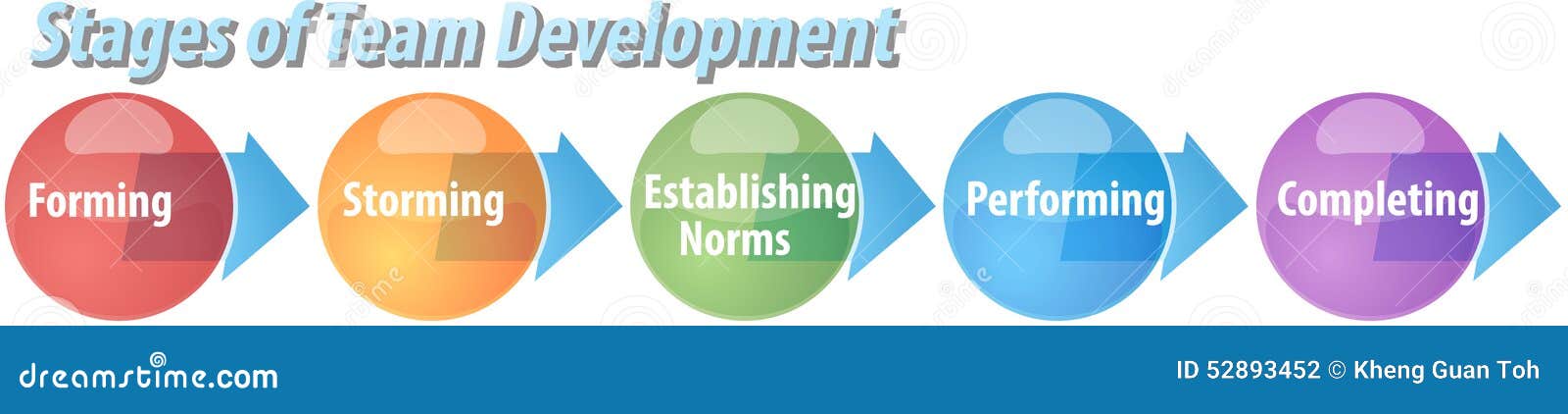 Stages of Team Development

Forming

Storming

Establishing Norms

Performing

Completing

dreamstime.com

ID 52893452 © Kheng Guan Toh