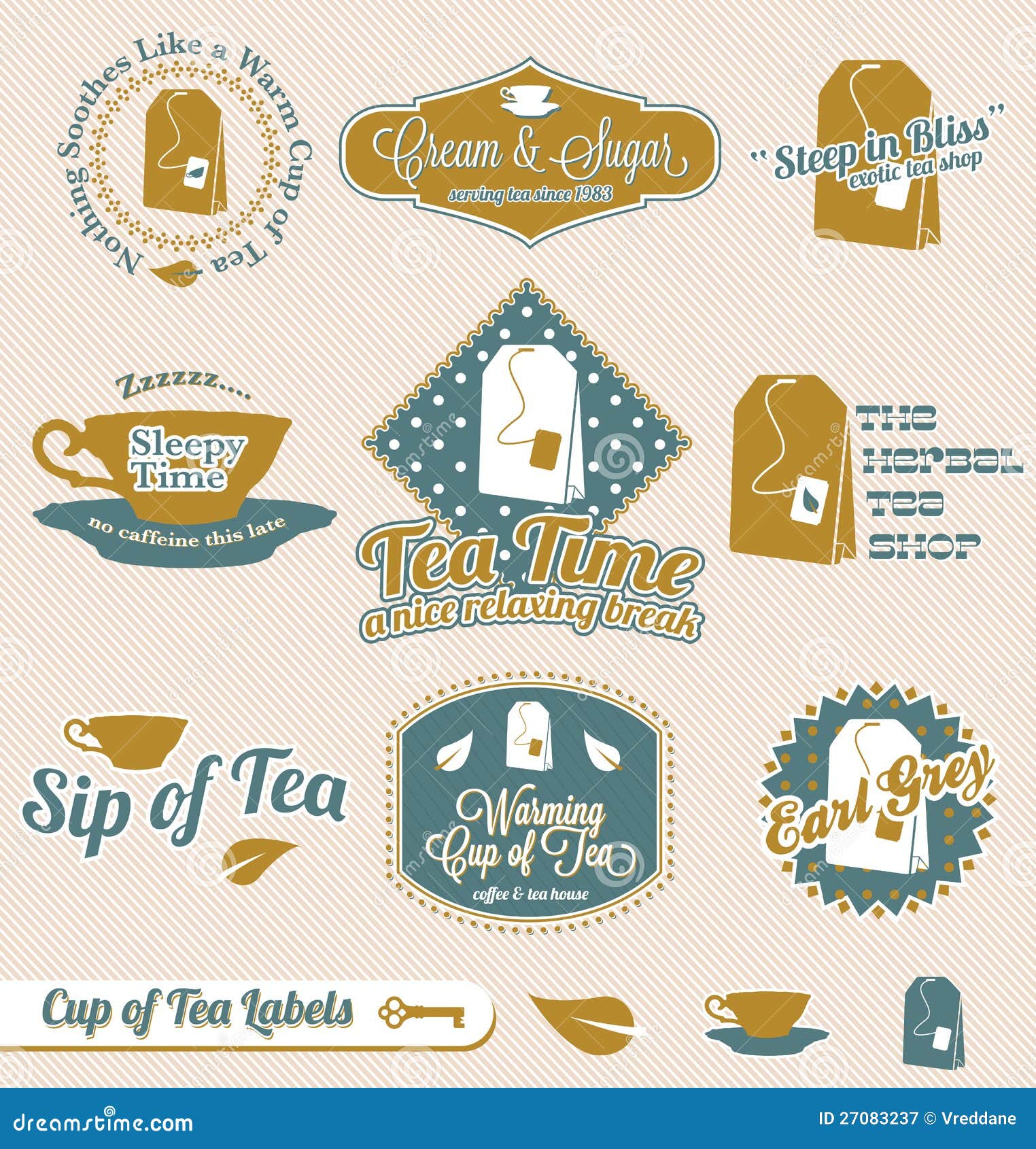 Nothing Soothes Like a Warm Cup of Tea

Cream & Sugar
serving tea since 1983

"Steep in Bliss"
exotic tea shop

Zzzzzz....
Sleepy Time
no caffeine this late

Tea Time
a nice relaxing break

THE HERBAL TEA SHOP

Sip of Tea

Warming Cup of Tea
coffee & tea house

Earl Grey

Cup of Tea Labels

dreamstime.com
ID 27083237 © Vreddane