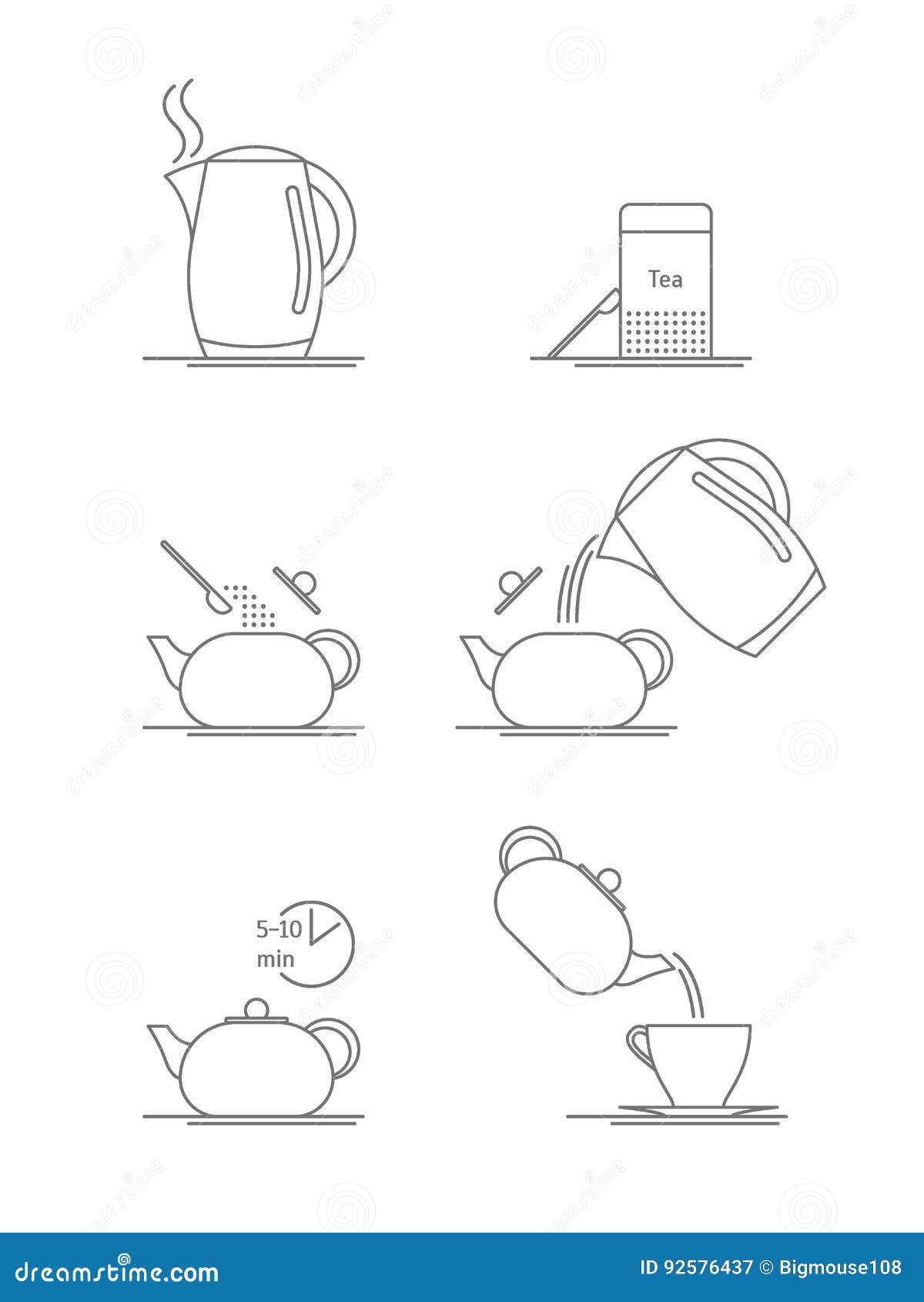 Tea

5–10
min

dreamstime.com

ID 92576437 © Bigmouse108