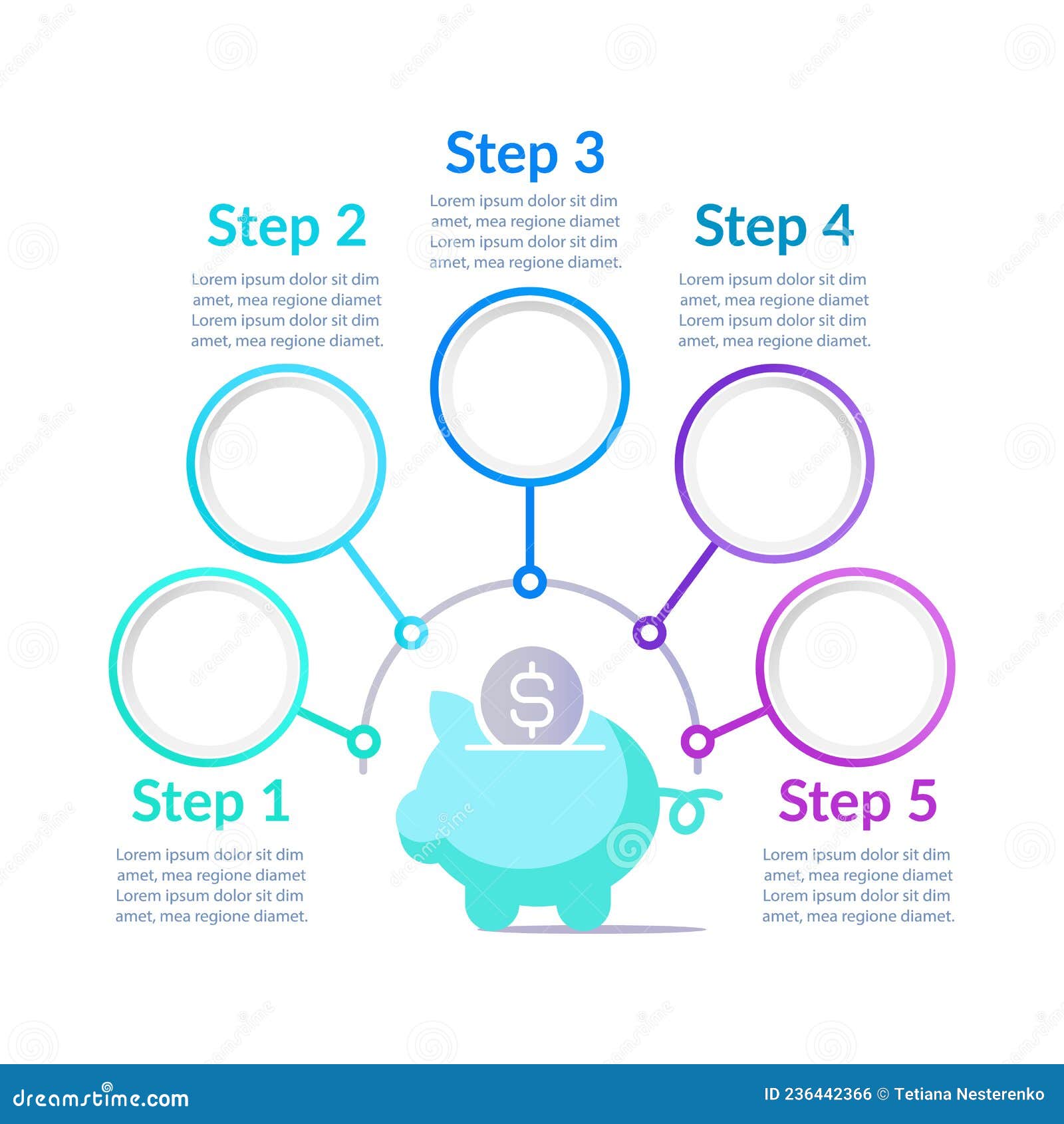 Step 3

Lorem ipsum dolor sit dim amet, mea regione diamet Lorem ipsum dolor sit dim amet, mea regione diamet.

Step 2

Lorem ipsum dolor sit dim amet, mea regione diamet Lorem ipsum dolor sit dim amet, mea regione diamet.

Step 4

Lorem ipsum dolor sit dim amet, mea regione diamet Lorem ipsum dolor sit dim amet, mea regione diamet.

$

Step 1

Lorem ipsum dolor sit dim amet, mea regione diamet Lorem ipsum dolor sit dim amet, mea regione diamet.

Step 5

Lorem ipsum dolor sit dim amet, mea regione diamet Lorem ipsum dolor sit dim amet, mea regione diamet.

dreamstime.com

ID 236442366 © Tetiana Nesterenko