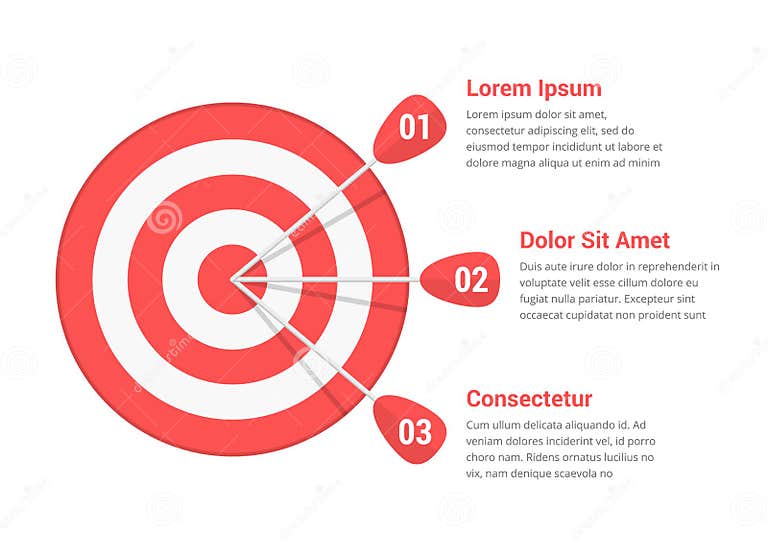 01

Lorem Ipsum

Lorem ipsum dolor sit amet, consectetur adipiscing elit, sed do eiusmod tempor incididunt ut labore et dolore magna aliqua ut enim ad minim

02

Dolor Sit Amet

Duis aute irure dolor in reprehenderit in voluptate velit esse cillum dolore eu fugiat nulla pariatur. Excepteur sint occaecat cupidatat non proident sunt

03

Consectetur

Cum ullum delicata aliquando id. Ad veniam dolores inciderint vel, id porro choro nam. Ridens ornatus lucilius no vix, nam denique scaevola no