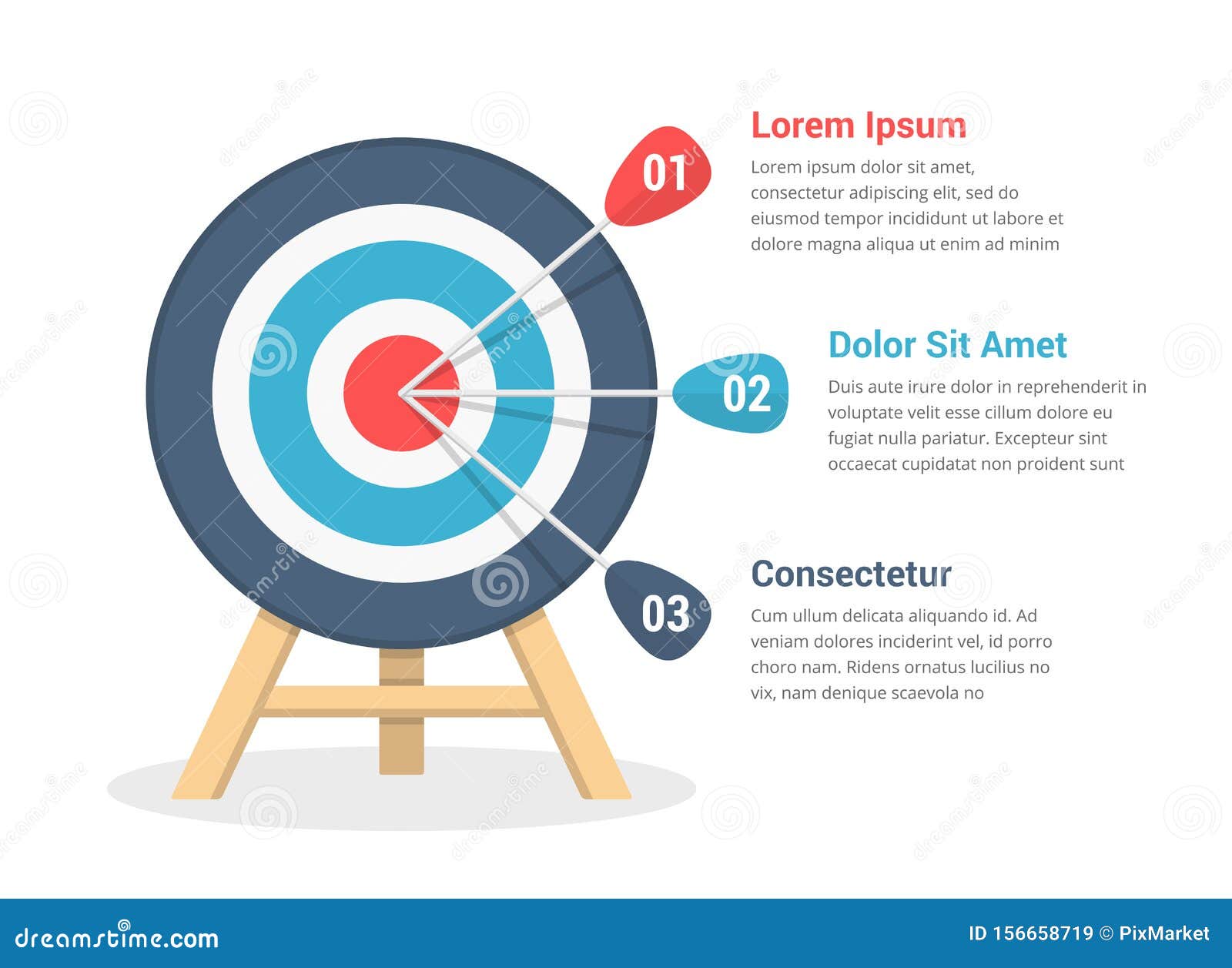 01

Lorem Ipsum
Lorem ipsum dolor sit amet, consectetur adipiscing elit, sed do eiusmod tempor incididunt ut labore et dolore magna aliqua ut enim ad minim

02

Dolor Sit Amet
Duis aute irure dolor in reprehenderit in voluptate velit esse cillum dolore eu fugiat nulla pariatur. Excepteur sint occaecat cupidatat non proident sunt

03

Consectetur
Cum ullum delicata aliquando id. Ad veniam dolores inciderint vel, id porro choro nam. Ridens ornatus lucilius no vix, nam denique scaevola no

dreamstime.com
ID 156658719 © PixMarket