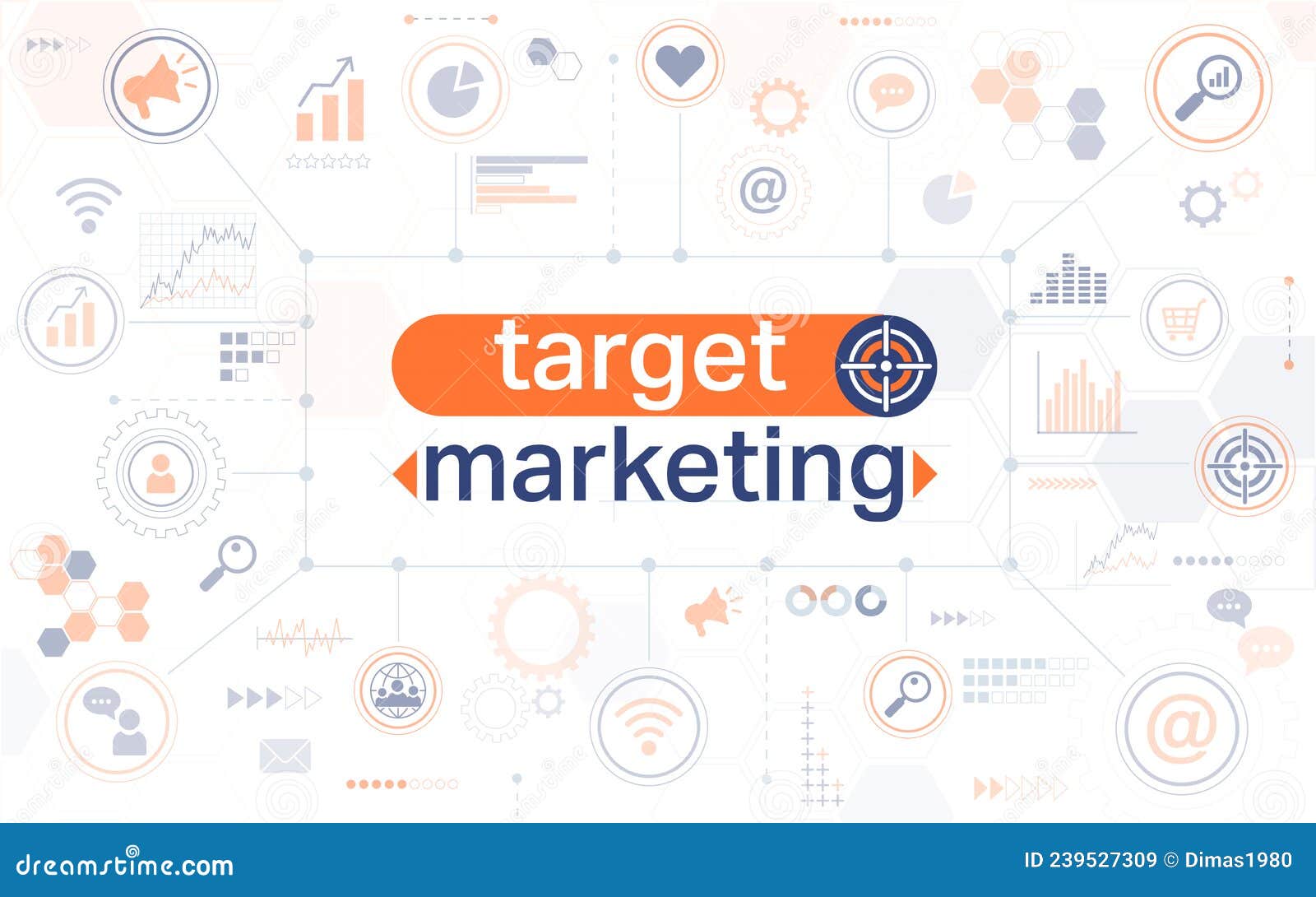 target

marketing

dreamstime.com

ID 239527309 © Dimas1980