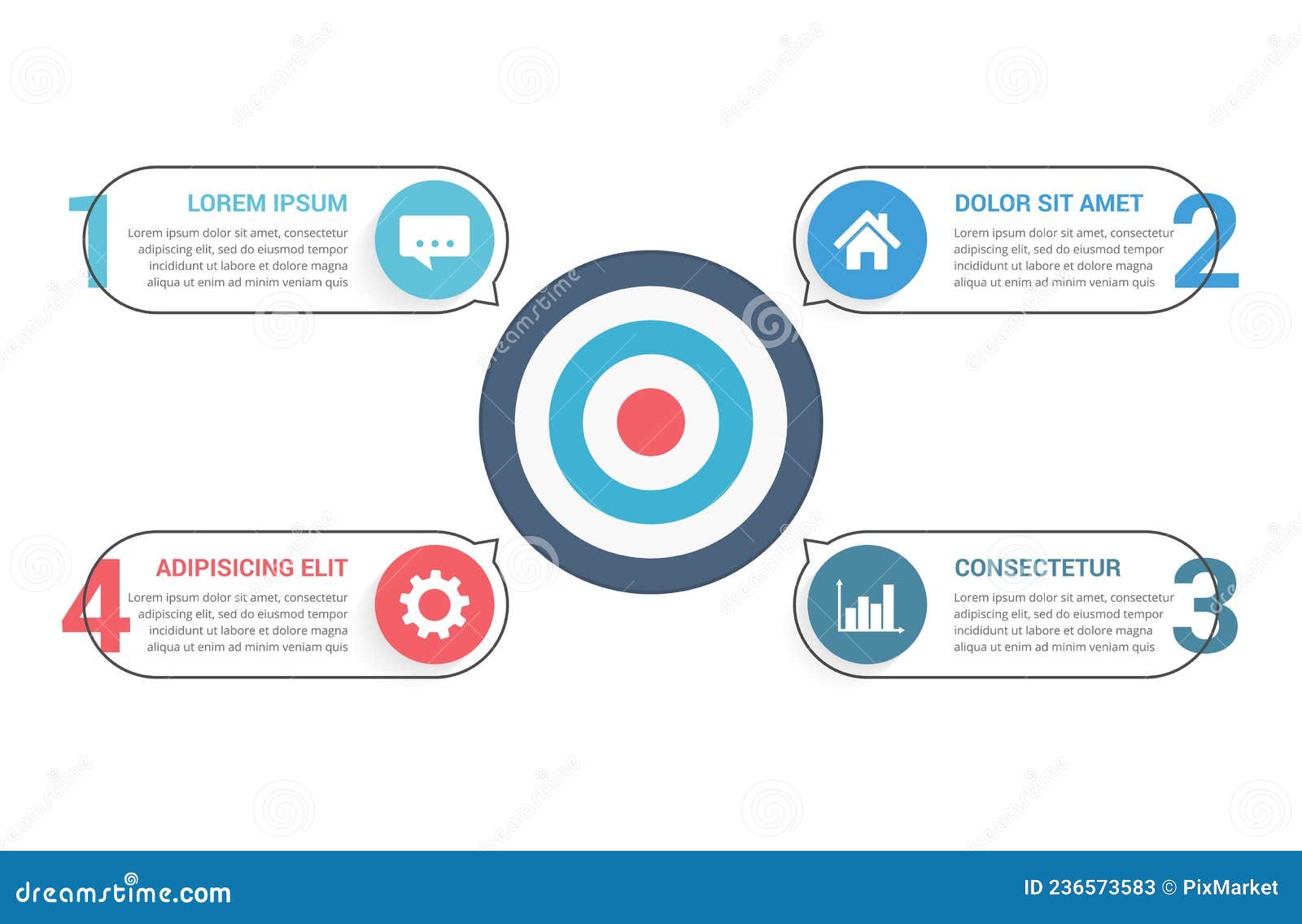 1
LOREM IPSUM
Lorem ipsum dolor sit amet, consectetur adipiscing elit, sed do eiusmod tempor incididunt ut labore et dolore magna aliqua ut enim ad minim veniam quis

2
DOLOR SIT AMET
Lorem ipsum dolor sit amet, consectetur adipiscing elit, sed do eiusmod tempor incididunt ut labore et dolore magna aliqua ut enim ad minim veniam quis

4
ADIPISICING ELIT
Lorem ipsum dolor sit amet, consectetur adipiscing elit, sed do eiusmod tempor incididunt ut labore et dolore magna aliqua ut enim ad minim veniam quis

3
CONSECTETUR
Lorem ipsum dolor sit amet, consectetur adipiscing elit, sed do eiusmod tempor incididunt ut labore et dolore magna aliqua ut enim ad minim veniam quis

dreamstime.com
ID 236573583 © PixMarket