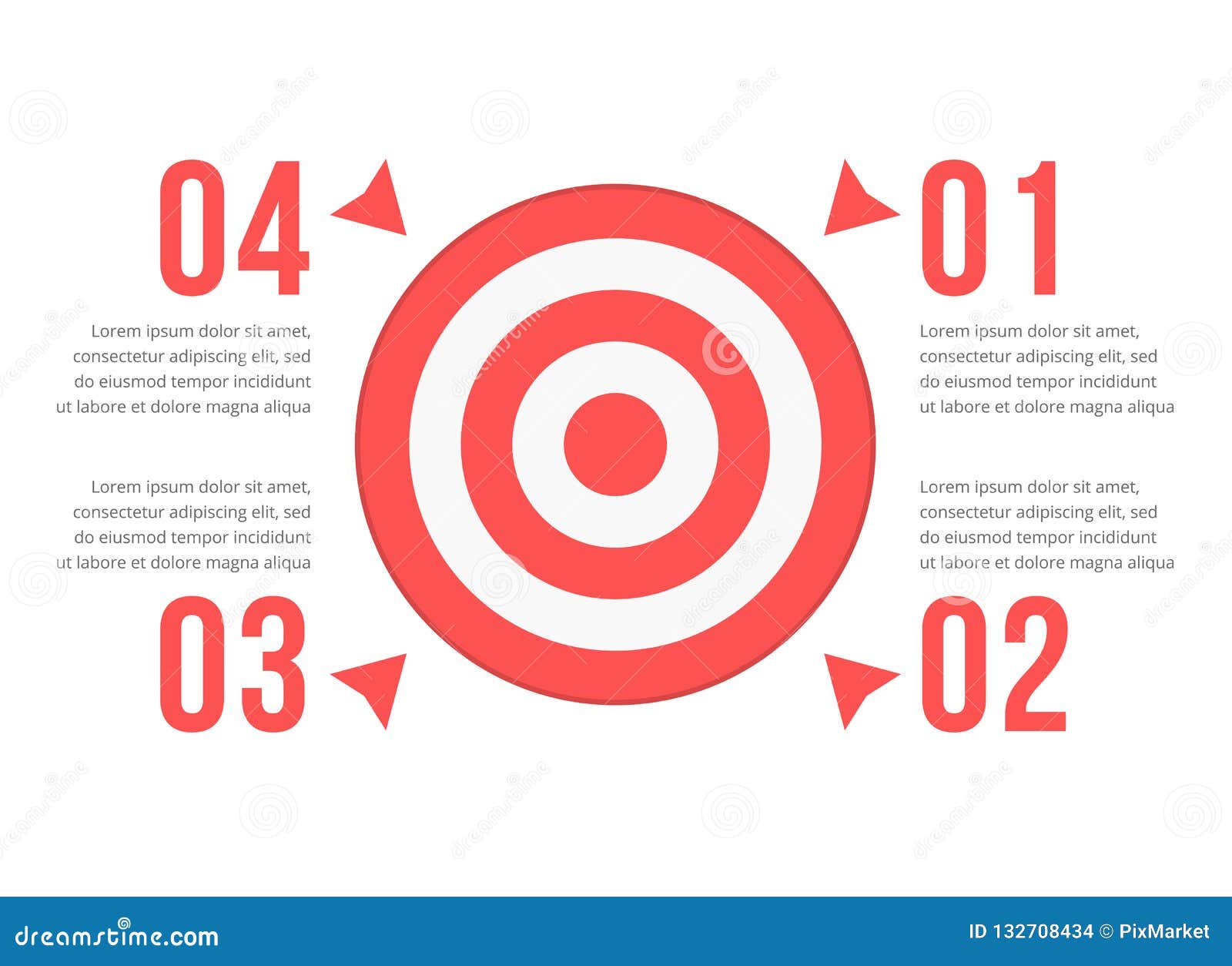 04

Lorem ipsum dolor sit amet, consectetur adipiscing elit, sed do eiusmod tempor incididunt ut labore et dolore magna aliqua

Lorem ipsum dolor sit amet, consectetur adipiscing elit, sed do eiusmod tempor incididunt ut labore et dolore magna aliqua

03

01

Lorem ipsum dolor sit amet, consectetur adipiscing elit, sed do eiusmod tempor incididunt ut labore et dolore magna aliqua

Lorem ipsum dolor sit amet, consectetur adipiscing elit, sed do eiusmod tempor incididunt ut labore et dolore magna aliqua

02

dreamstime.com

ID 132708434 © PixMarket