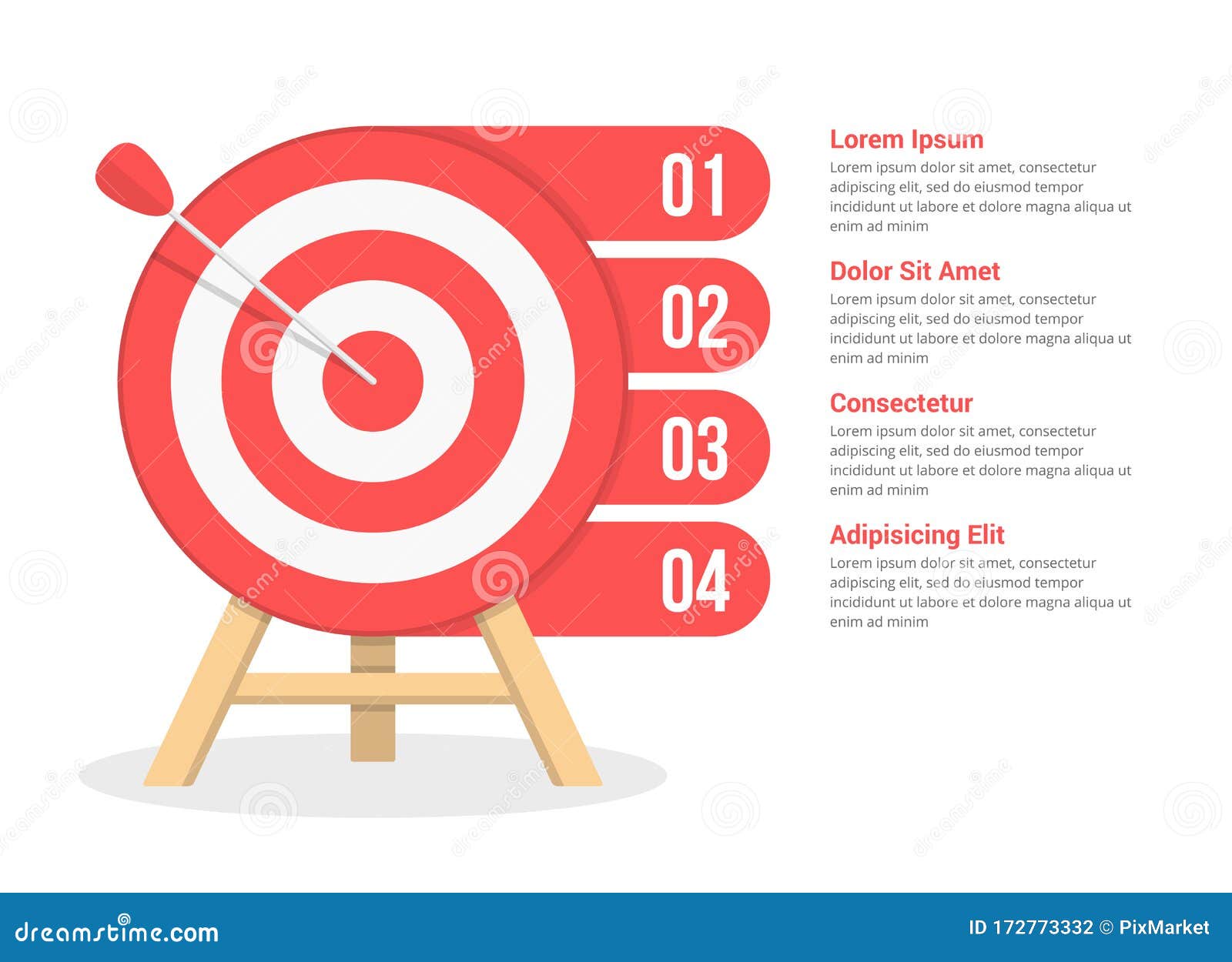 01

02

03

04

Lorem Ipsum
Lorem ipsum dolor sit amet, consectetur adipiscing elit, sed do eiusmod tempor incididunt ut labore et dolore magna aliqua ut enim ad minim

Dolor Sit Amet
Lorem ipsum dolor sit amet, consectetur adipiscing elit, sed do eiusmod tempor incididunt ut labore et dolore magna aliqua ut enim ad minim

Consectetur
Lorem ipsum dolor sit amet, consectetur adipiscing elit, sed do eiusmod tempor incididunt ut labore et dolore magna aliqua ut enim ad minim

Adipisicing Elit
Lorem ipsum dolor sit amet, consectetur adipiscing elit, sed do eiusmod tempor incididunt ut labore et dolore magna aliqua ut enim ad minim

dreamstime.com

ID 172773332 © PixMarket